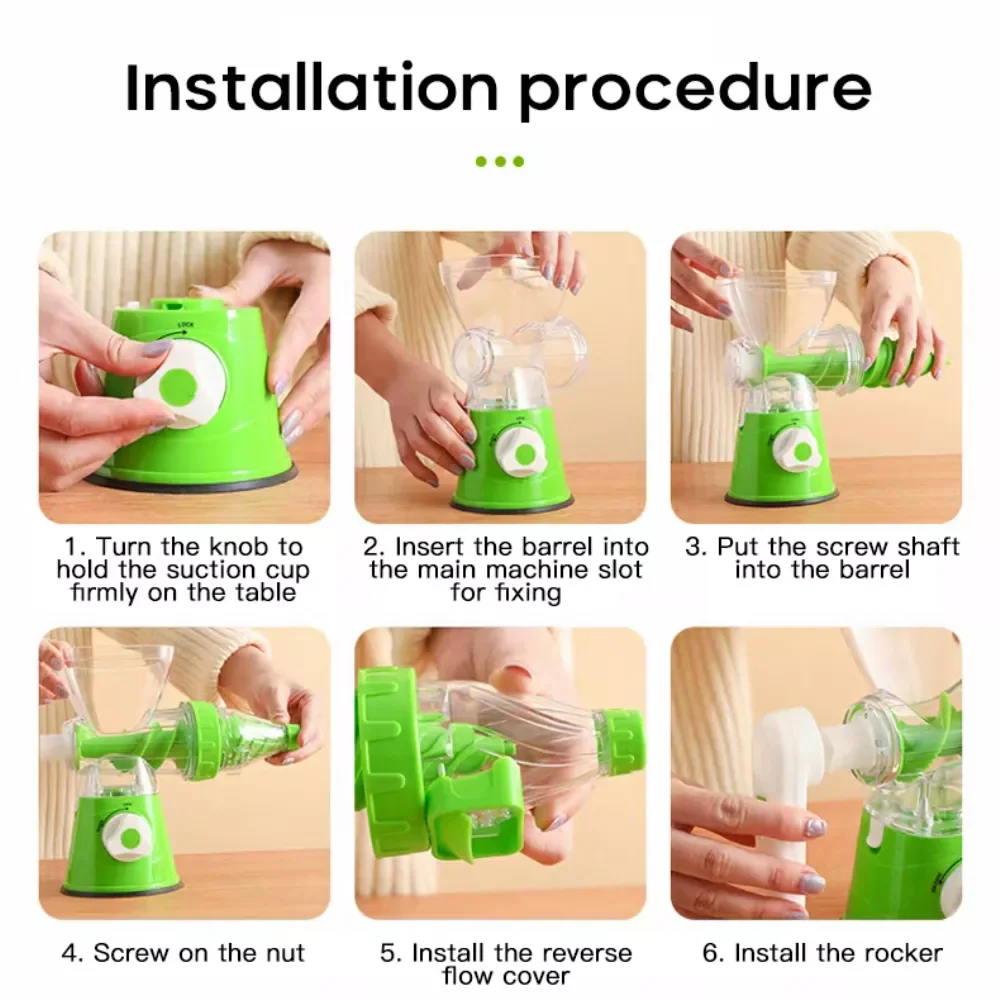 Installation procedure

LOCK

1. Turn the knob to hold the suction cup firmly on the table

2. Insert the barrel into the main machine slot for fixing

3. Put the screw shaft into the barrel

4. Screw on the nut

5. Install the reverse flow cover

6. Install the rocker