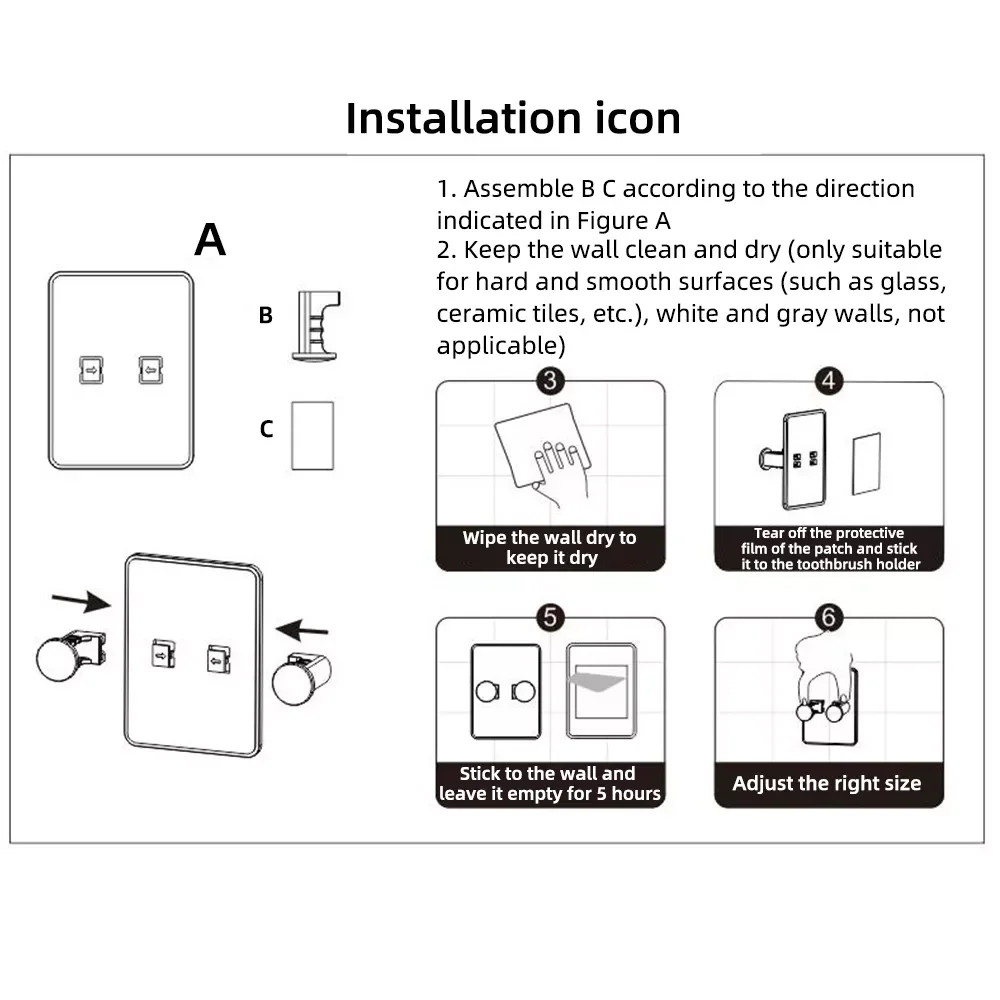 Installation icon

A

B

C

1. Assemble B C according to the direction indicated in Figure A
2. Keep the wall clean and dry (only suitable for hard and smooth surfaces (such as glass, ceramic tiles, etc.), white and gray walls, not applicable)

3
Wipe the wall dry to keep it dry

4
Tear off the protective film of the patch and stick it to the toothbrush holder

5
Stick to the wall and leave it empty for 5 hours

6
Adjust the right size