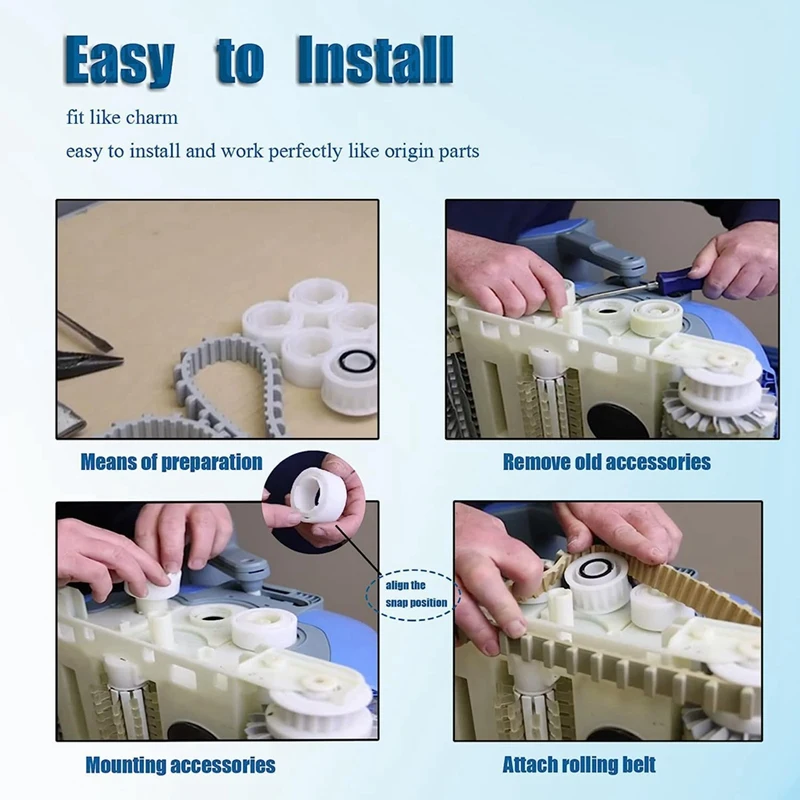 Easy to Install

fit like charm

easy to install and work perfectly like origin parts

Means of preparation

Remove old accessories

align the snap position

Mounting accessories

Attach rolling belt