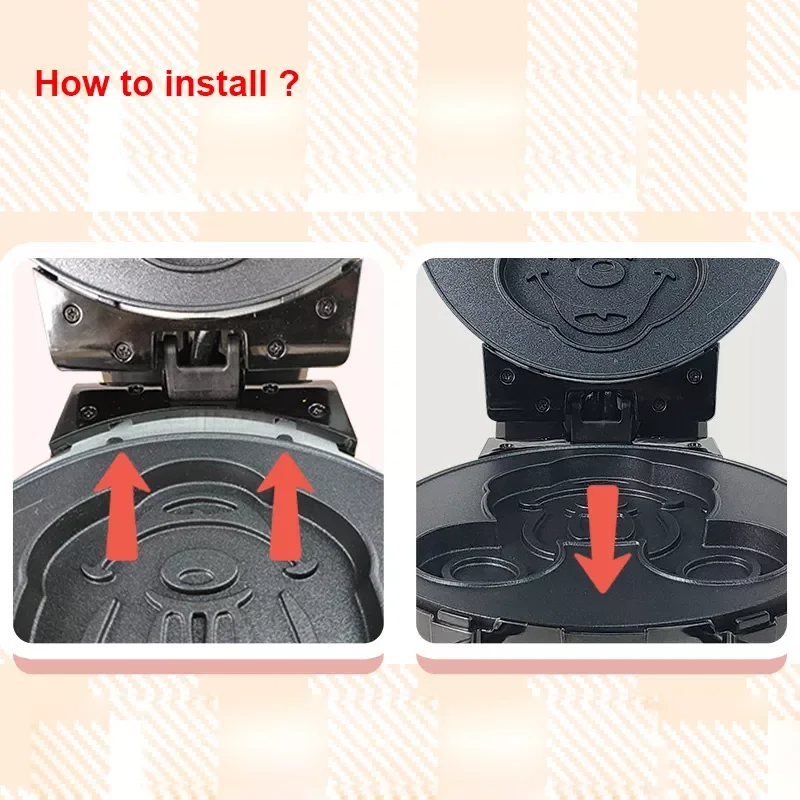 How to install ?