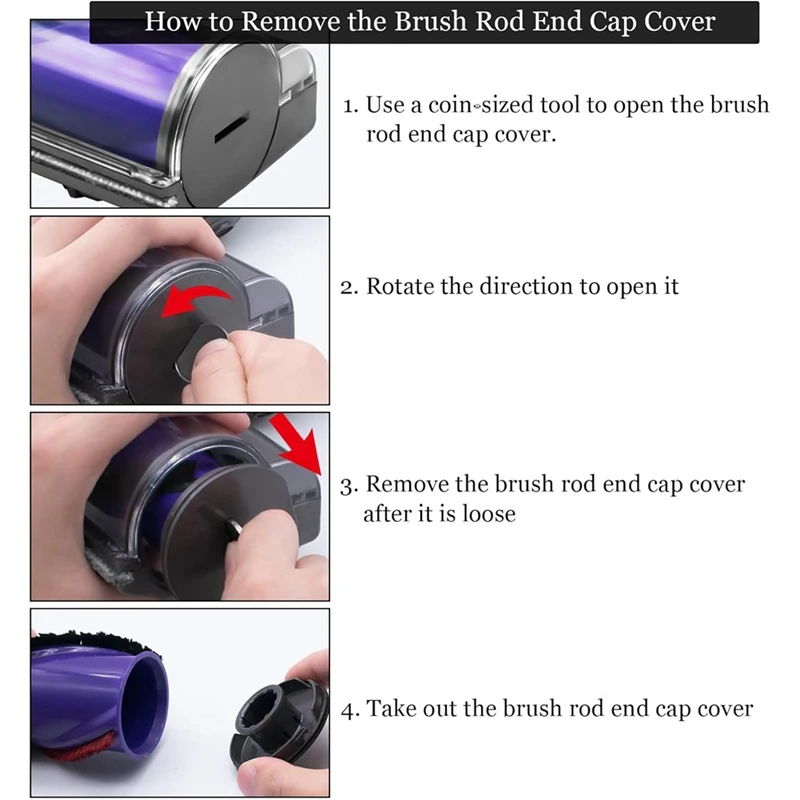 How to Remove the Brush Rod End Cap Cover

1. Use a coin-sized tool to open the brush rod end cap cover.

2. Rotate the direction to open it

3. Remove the brush rod end cap cover after it is loose

4. Take out the brush rod end cap cover