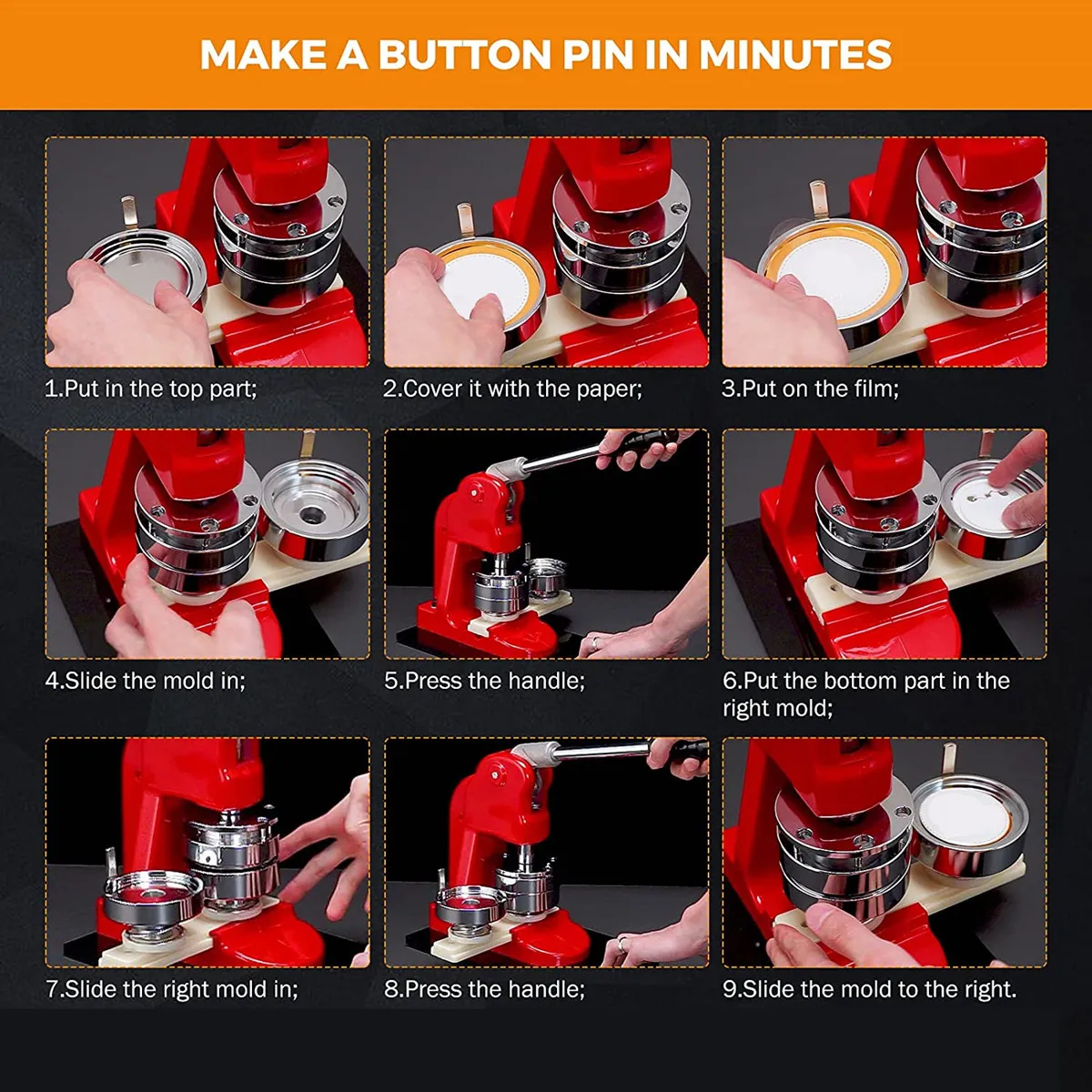 MAKE A BUTTON PIN IN MINUTES

1.Put in the top part;

2.Cover it with the paper;

3.Put on the film;

4.Slide the mold in;

5.Press the handle;

6.Put the bottom part in the right mold;

7.Slide the right mold in;

8.Press the handle;

9.Slide the mold to the right.