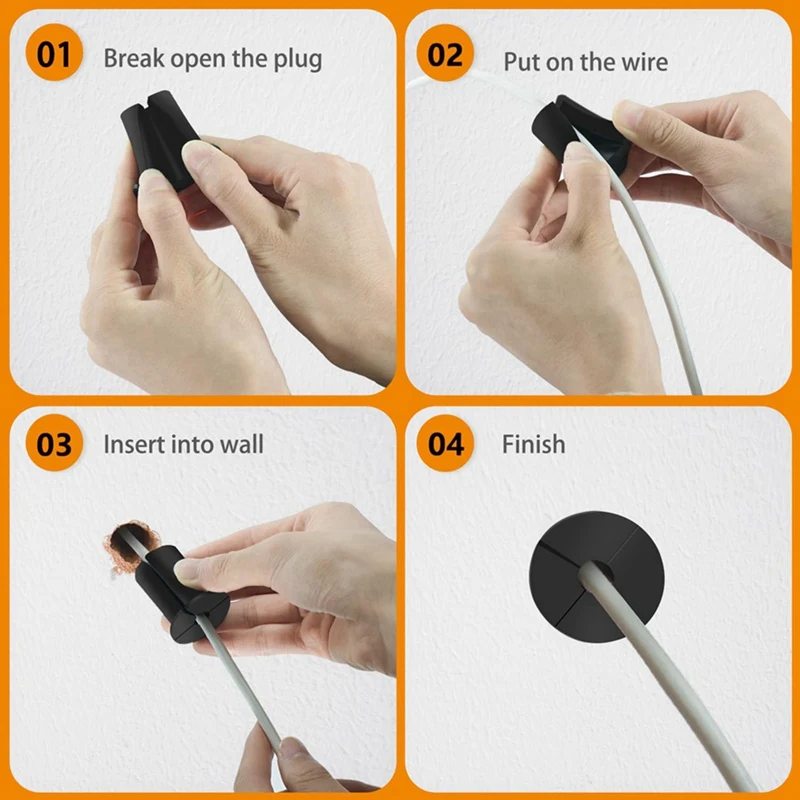 01 Break open the plug

02 Put on the wire

03 Insert into wall

04 Finish