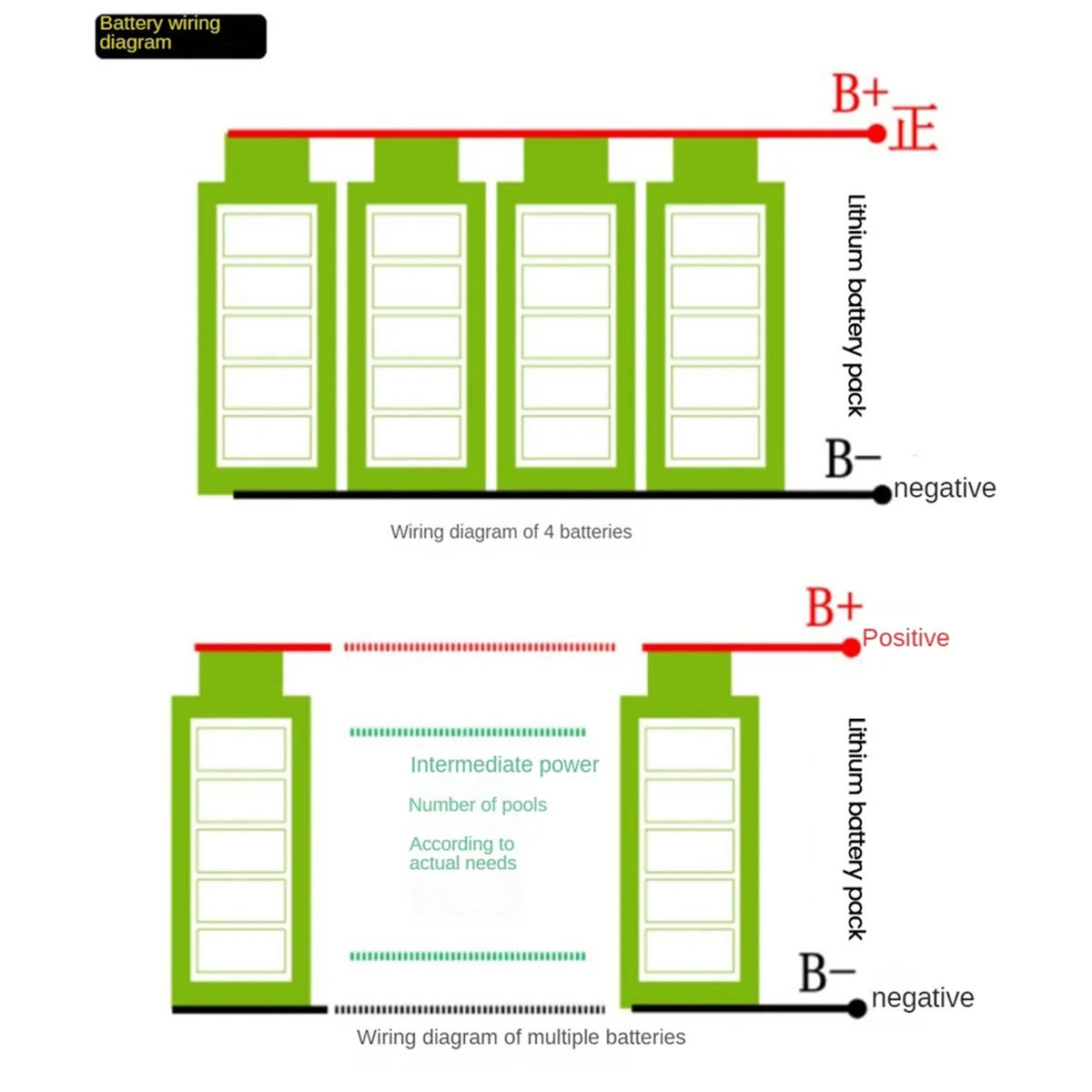 Battery wiring diagram

B+
正

Lithium battery pack

B−
negative

Wiring diagram of 4 batteries

B+
Positive

Intermediate power

Number of pools

According to actual needs

Lithium battery pack

B−
negative

Wiring diagram of multiple batteries