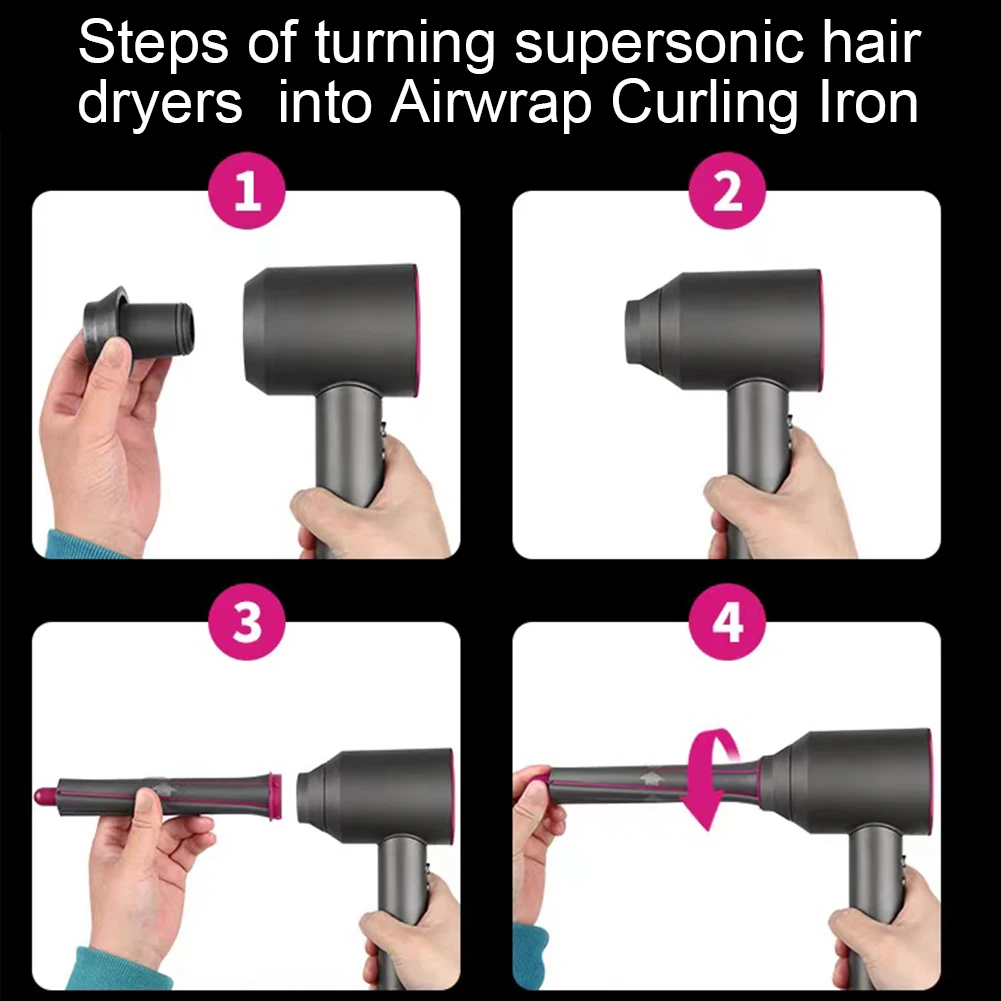 Steps of turning supersonic hair dryers  into Airwrap Curling Iron

1

2

3

4