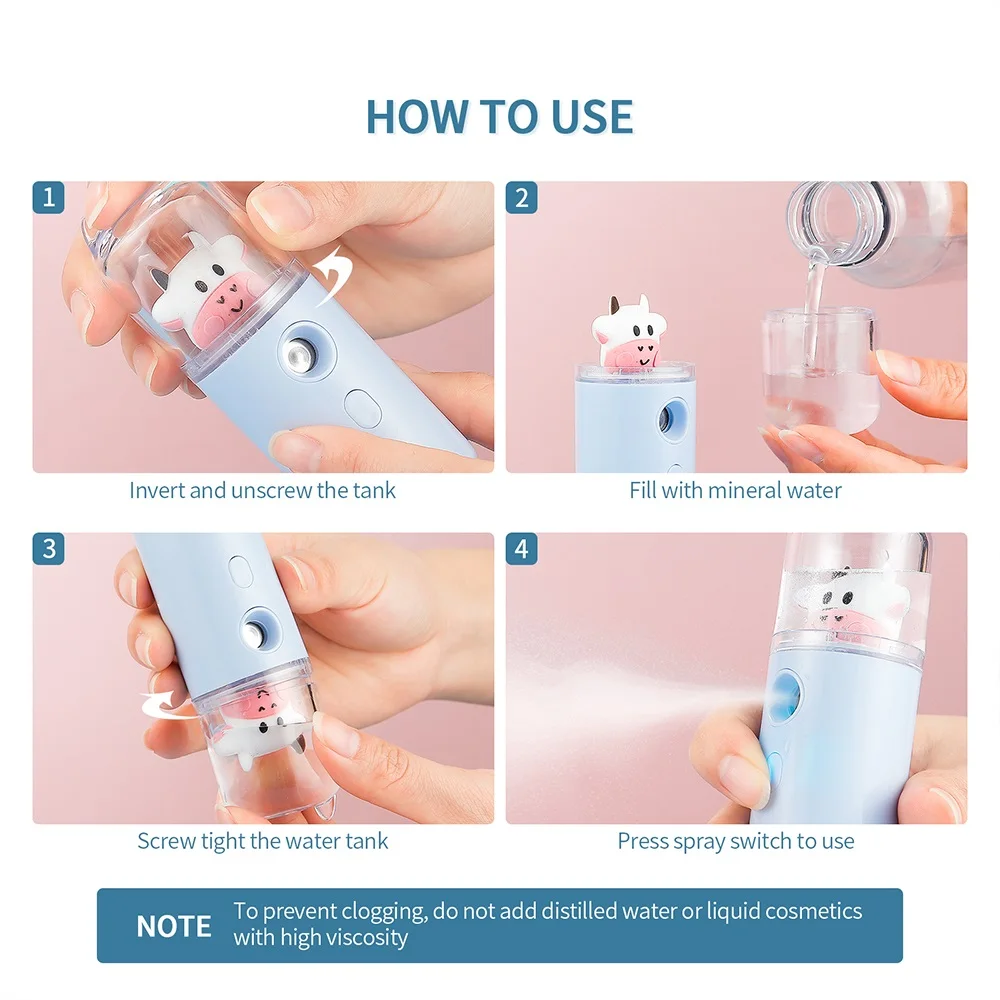 HOW TO USE

1

Invert and unscrew the tank

2

Fill with mineral water

3

Screw tight the water tank

4

Press spray switch to use

NOTE To prevent clogging, do not add distilled water or liquid cosmetics with high viscosity