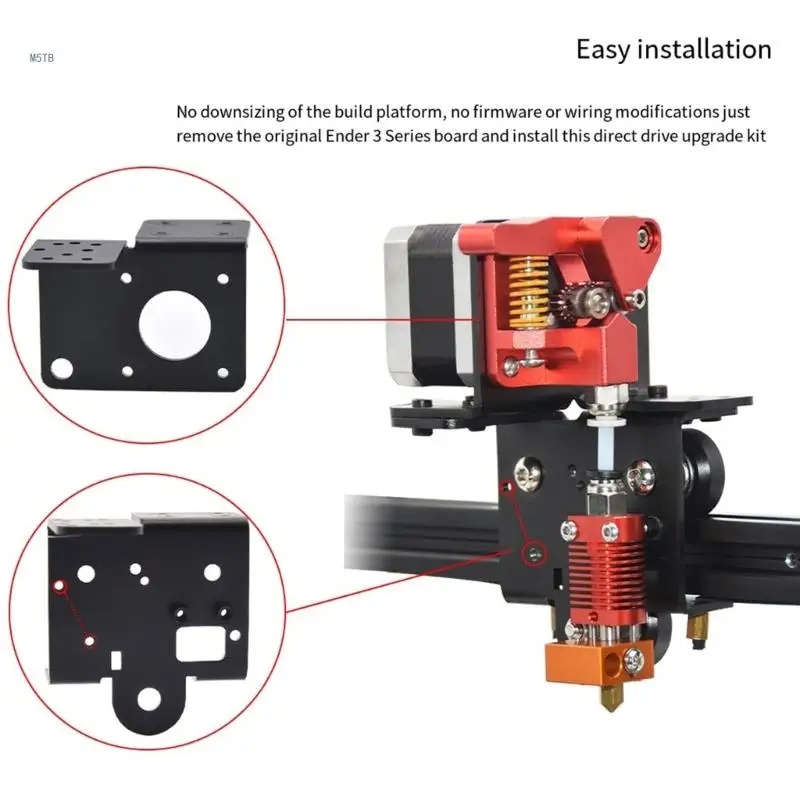 M5TB

Easy installation

No downsizing of the build platform, no firmware or wiring modifications just remove the original Ender 3 Series board and install this direct drive upgrade kit