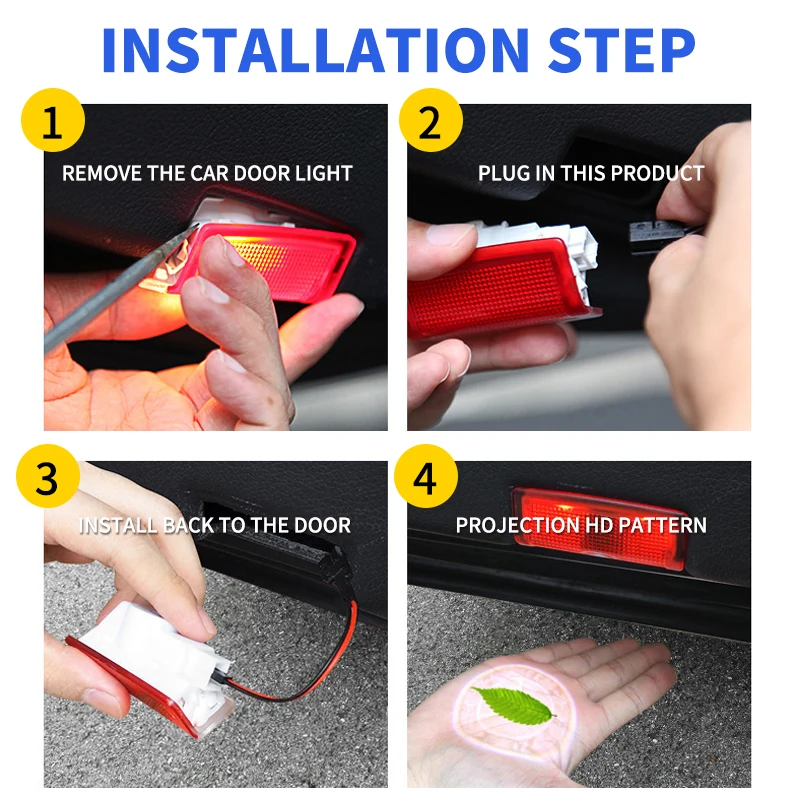 INSTALLATION STEP

1

REMOVE THE CAR DOOR LIGHT

2

PLUG IN THIS PRODUCT

3

INSTALL BACK TO THE DOOR

4

PROJECTION HD PATTERN