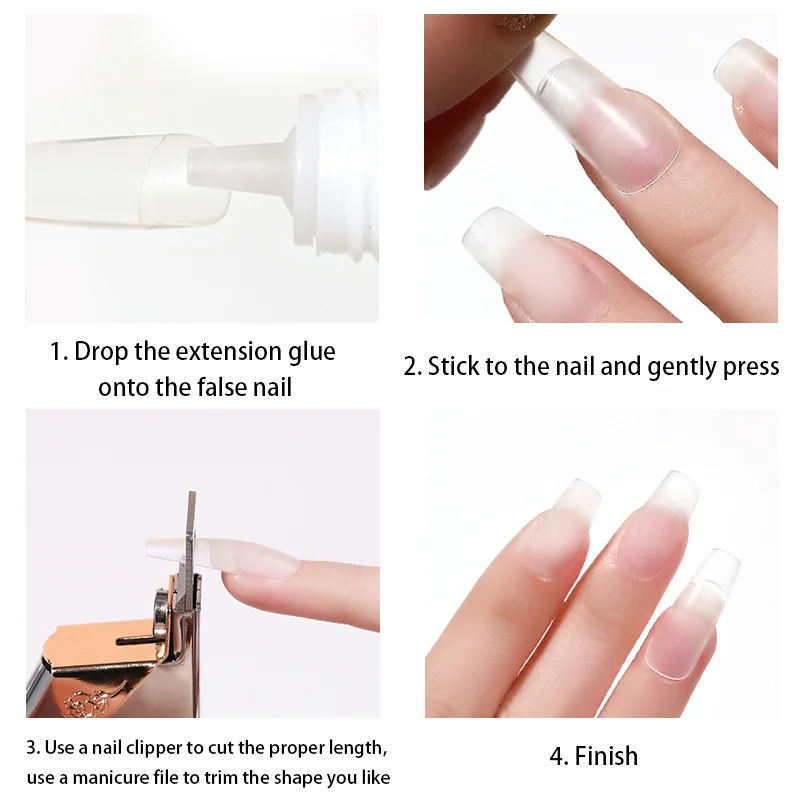 1. Drop the extension glue onto the false nail

2. Stick to the nail and gently press

3. Use a nail clipper to cut the proper length, use a manicure file to trim the shape you like

4. Finish