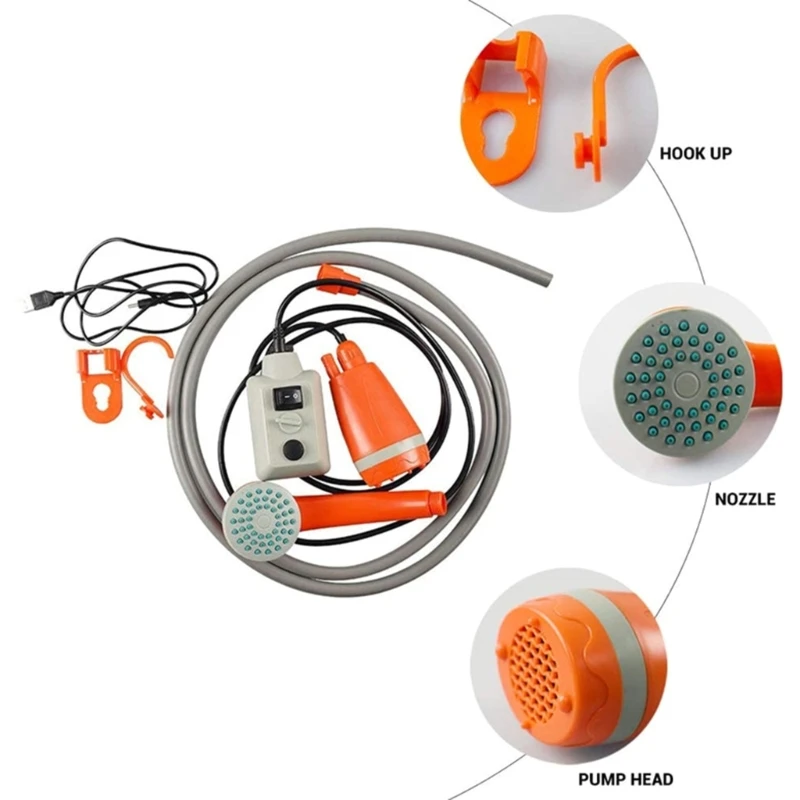 HOOK UP

NOZZLE

PUMP HEAD