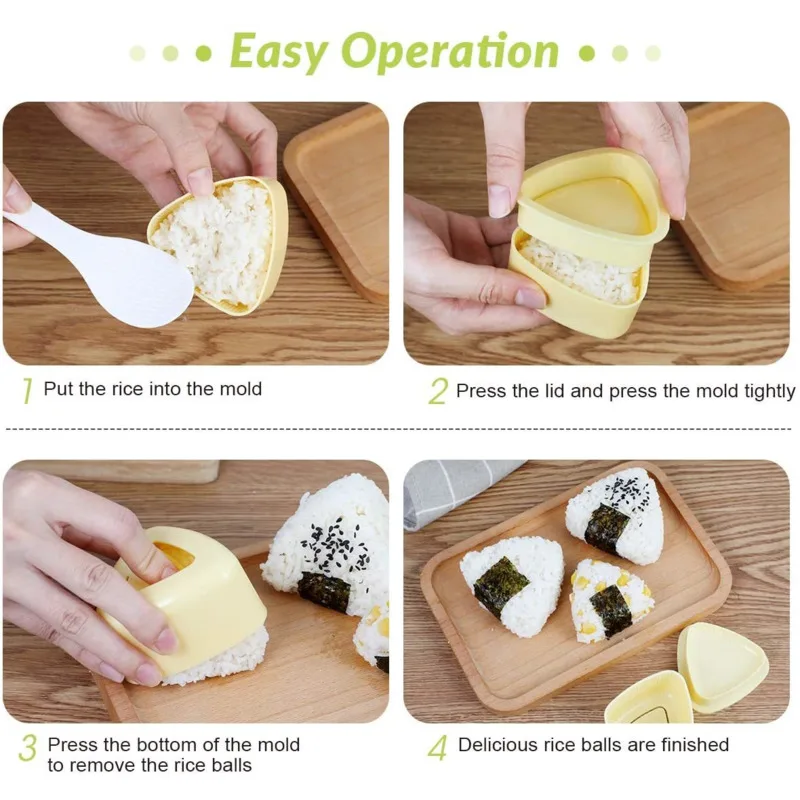 Easy Operation

1 Put the rice into the mold

2 Press the lid and press the mold tightly

3 Press the bottom of the mold to remove the rice balls

4 Delicious rice balls are finished