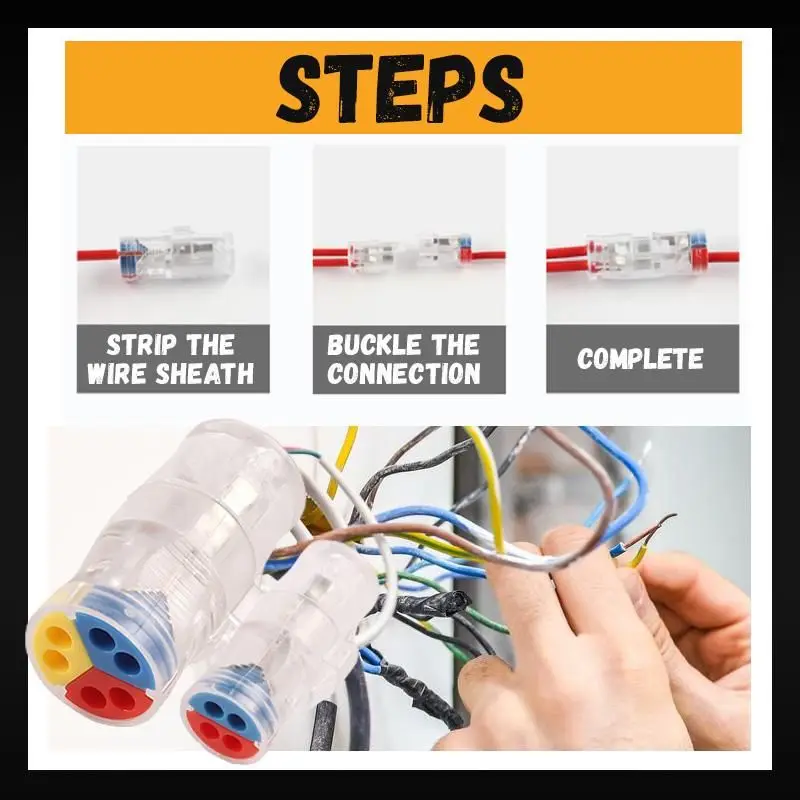 STEPS

STRIP THE WIRE SHEATH

BUCKLE THE CONNECTION

COMPLETE