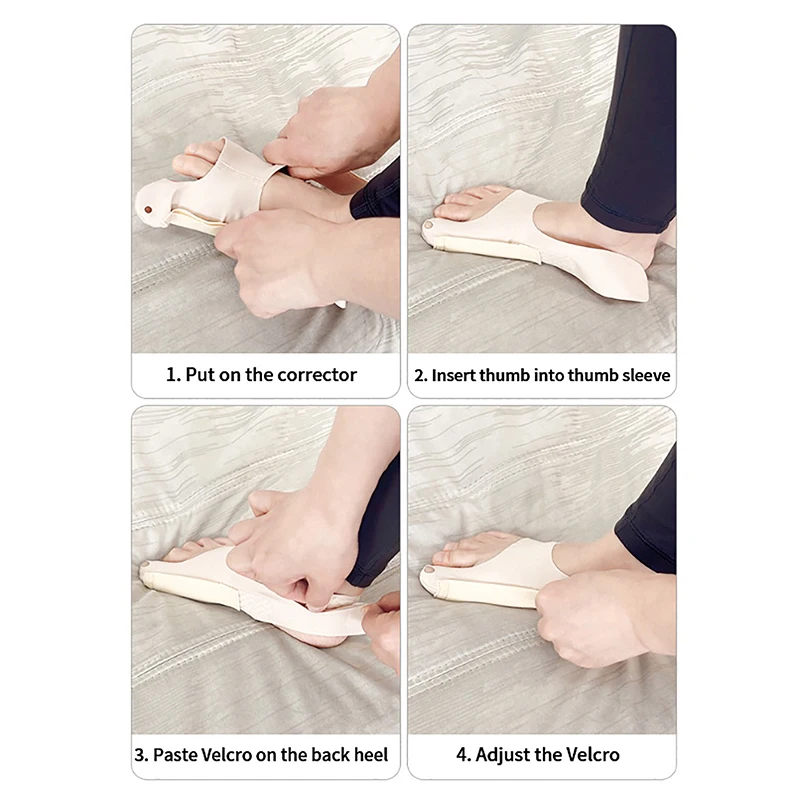 1. Put on the corrector

2. Insert thumb into thumb sleeve

3. Paste Velcro on the back heel

4. Adjust the Velcro