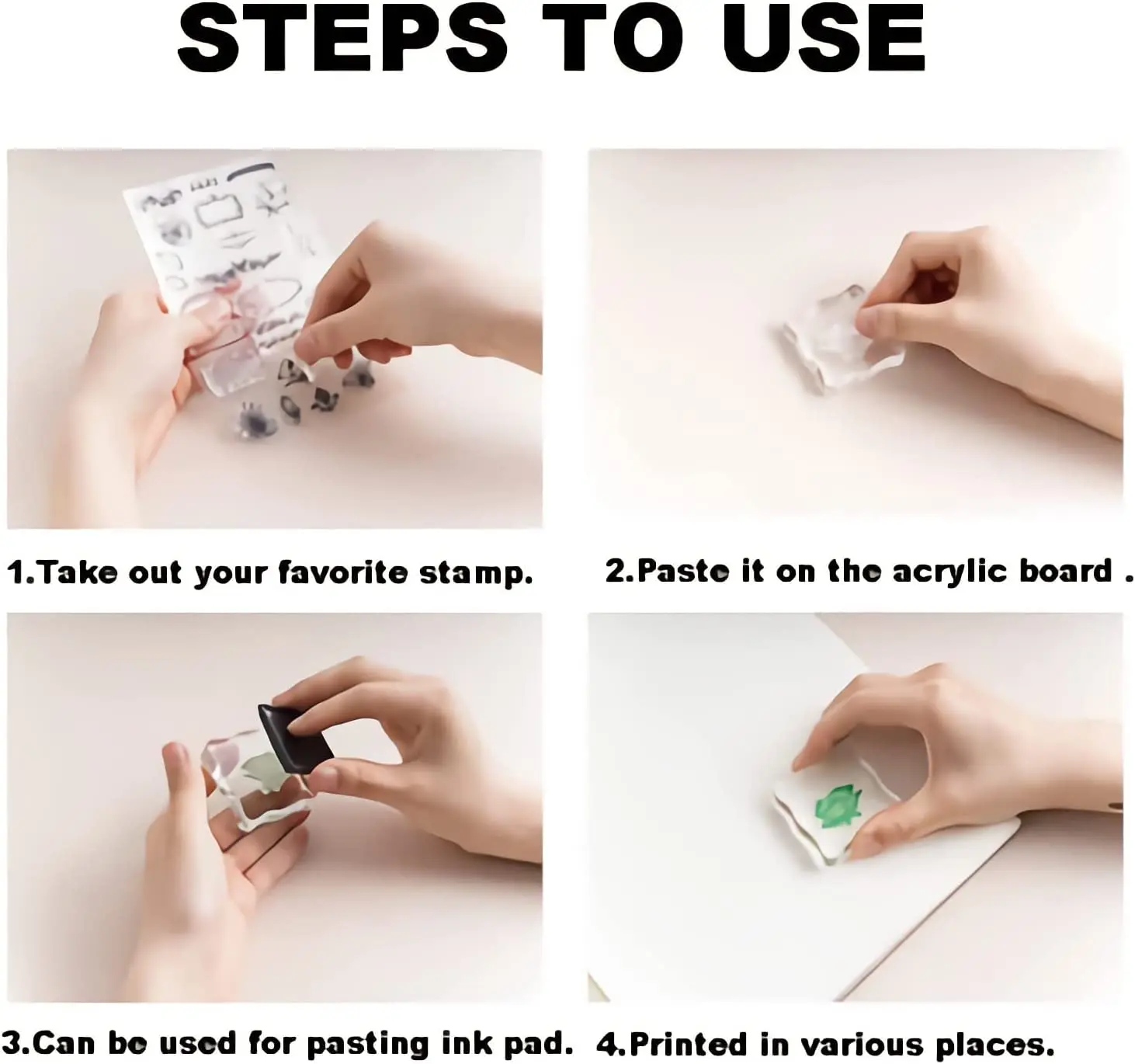 STEPS TO USE

1.Take out your favorite stamp.

2.Paste it on the acrylic board .

3.Can be used for pasting ink pad.

4.Printed in various places.