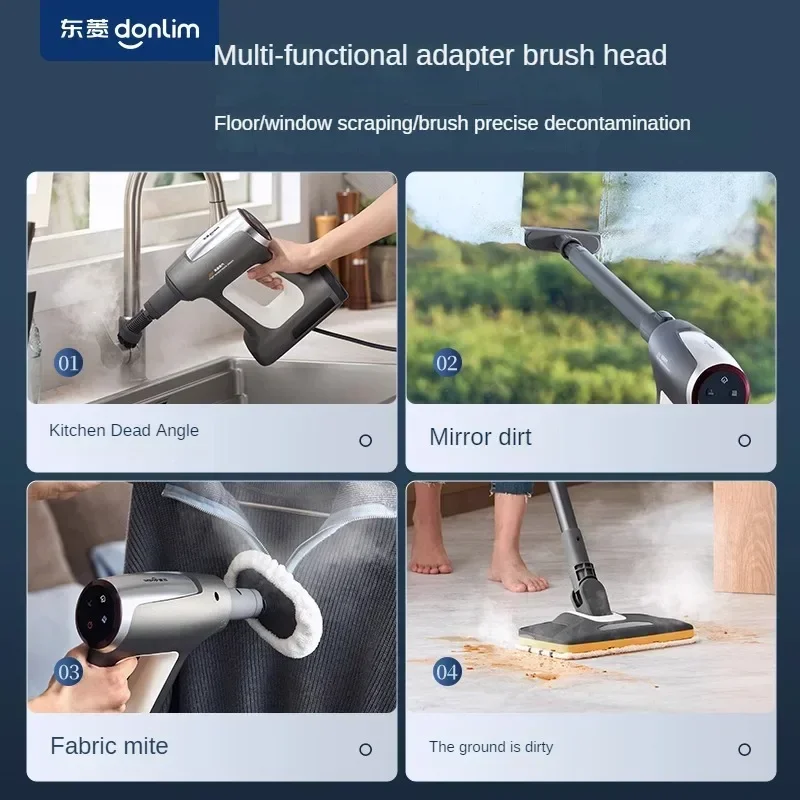 东菱 donlim

Multi-functional adapter brush head

Floor/window scraping/brush precise decontamination

01

Kitchen Dead Angle

02

Mirror dirt

03

Fabric mite

04

The ground is dirty