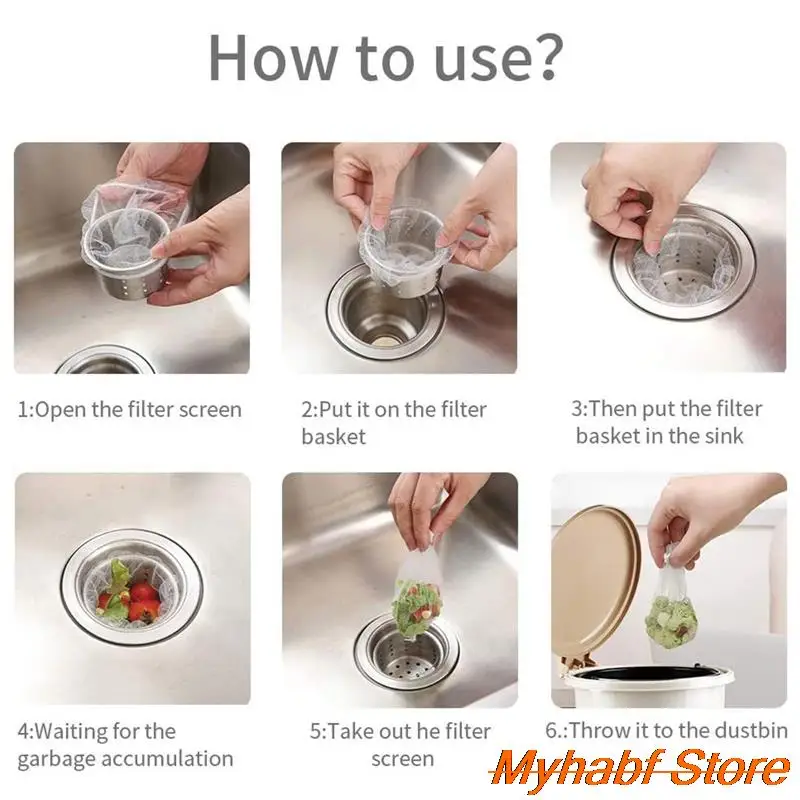 How to use?

1:Open the filter screen

2:Put it on the filter basket

3:Then put the filter basket in the sink

4:Waiting for the garbage accumulation

5:Take out he filter screen

6.:Throw it to the dustbin

Myhabf Store