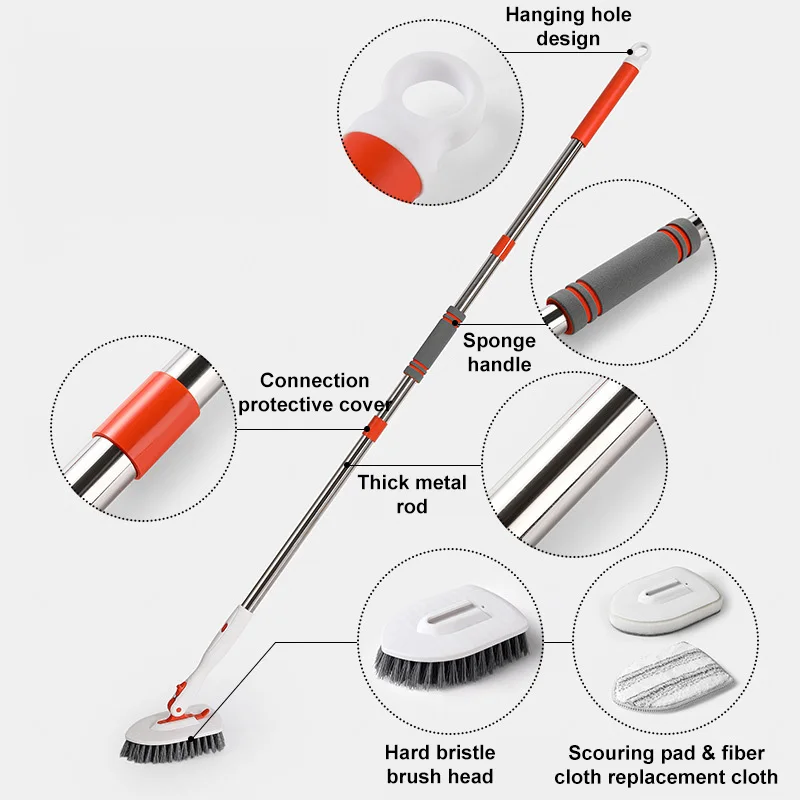 Hanging hole design

Sponge handle

Connection protective cover

Thick metal rod

Hard bristle brush head

Scouring pad & fiber cloth replacement cloth