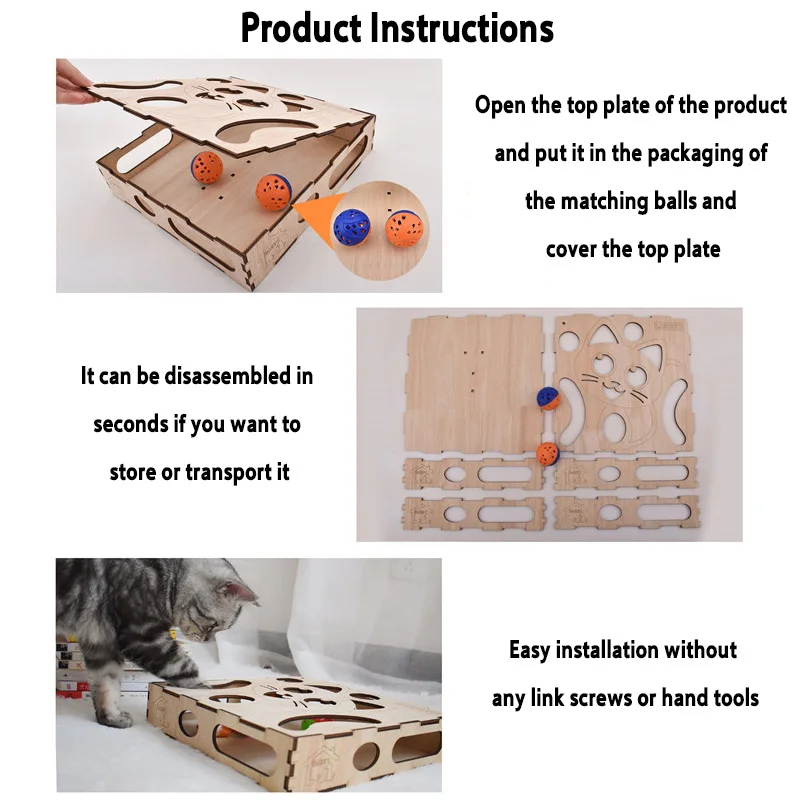 Product Instructions

Open the top plate of the product and put it in the packaging of the matching balls and cover the top plate

It can be disassembled in seconds if you want to store or transport it

Easy installation without any link screws or hand tools