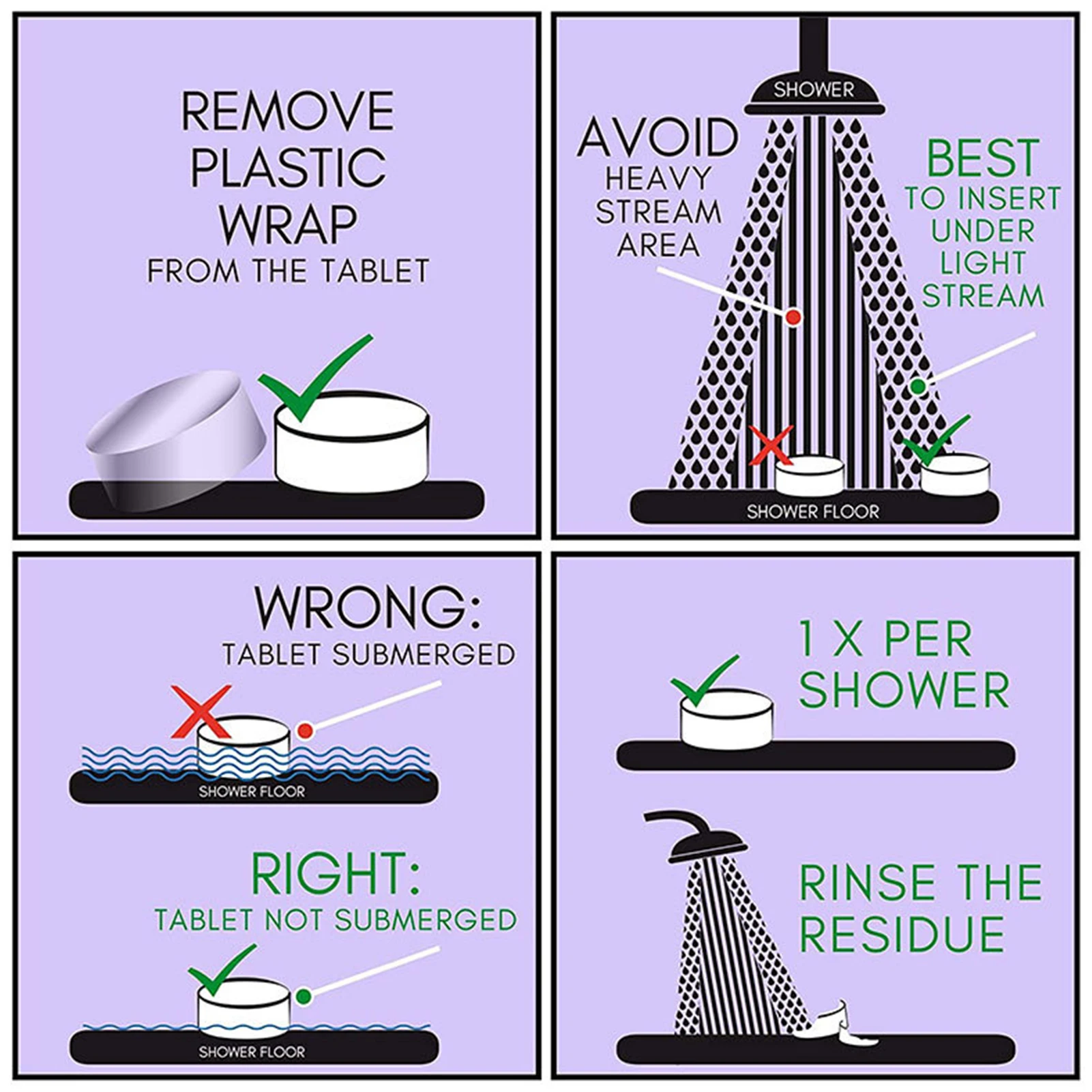 REMOVE PLASTIC WRAP
FROM THE TABLET

SHOWER

AVOID
HEAVY STREAM AREA

BEST
TO INSERT UNDER LIGHT STREAM

SHOWER FLOOR

WRONG:
TABLET SUBMERGED

SHOWER FLOOR

RIGHT:
TABLET NOT SUBMERGED

SHOWER FLOOR

1 X PER SHOWER

RINSE THE RESIDUE