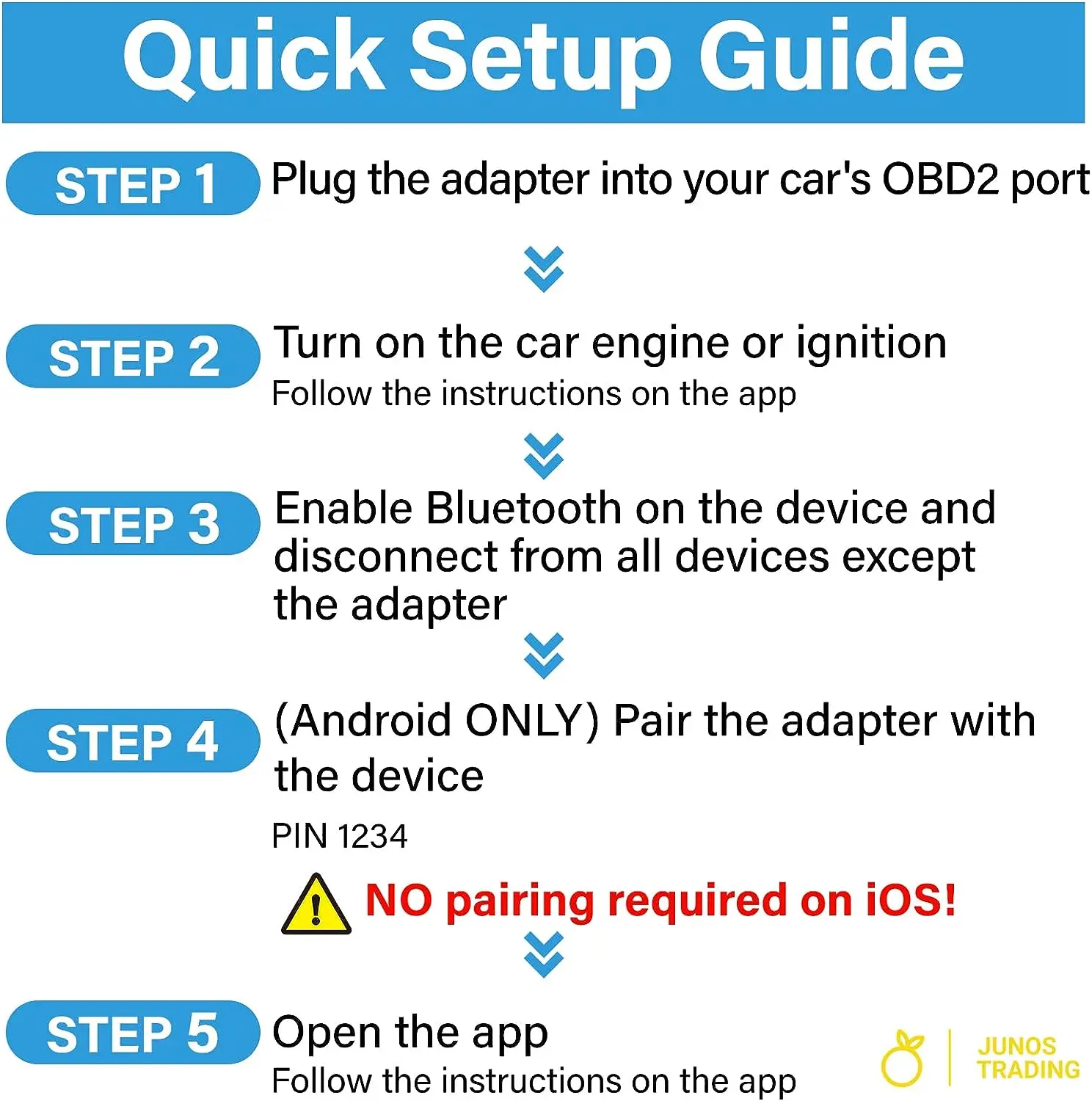 Quick Setup Guide

STEP 1 Plug the adapter into your car's OBD2 port

STEP 2 Turn on the car engine or ignition
Follow the instructions on the app

STEP 3 Enable Bluetooth on the device and disconnect from all devices except the adapter

STEP 4 (Android ONLY) Pair the adapter with the device
PIN 1234
NO pairing required on iOS!

STEP 5 Open the app
Follow the instructions on the app

JUNOS TRADING