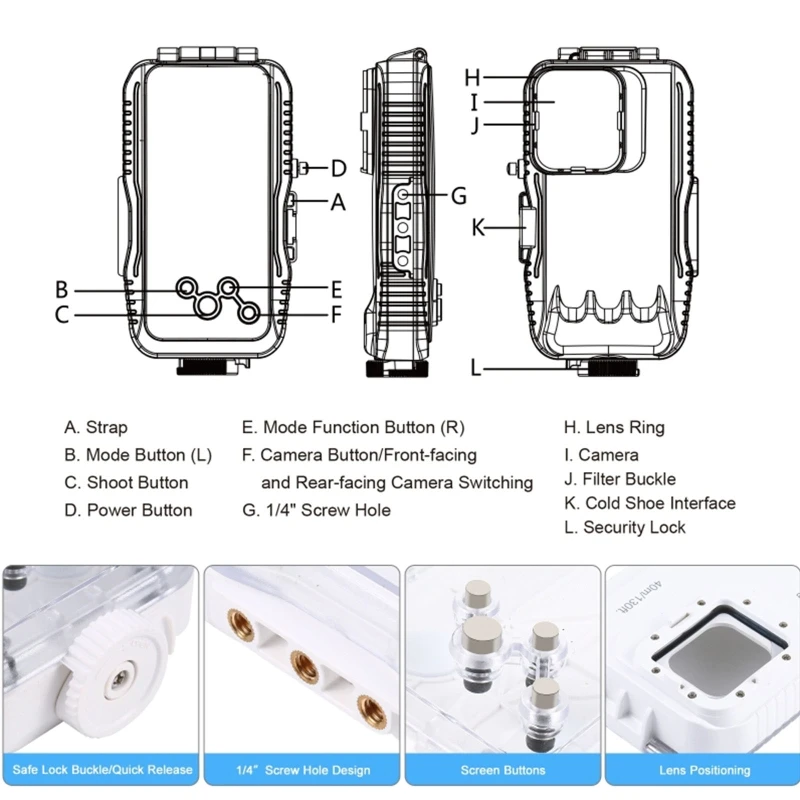 H
I
J
D
A
G
K
B
C
E
F
L

A. Strap
B. Mode Button (L)
C. Shoot Button
D. Power Button

E. Mode Function Button (R)
F. Camera Button/Front-facing and Rear-facing Camera Switching
G. 1/4" Screw Hole

H. Lens Ring
I. Camera
J. Filter Buckle
K. Cold Shoe Interface
L. Security Lock

40m/130ft

Safe Lock Buckle/Quick Release

1/4" Screw Hole Design

Screen Buttons

Lens Positioning