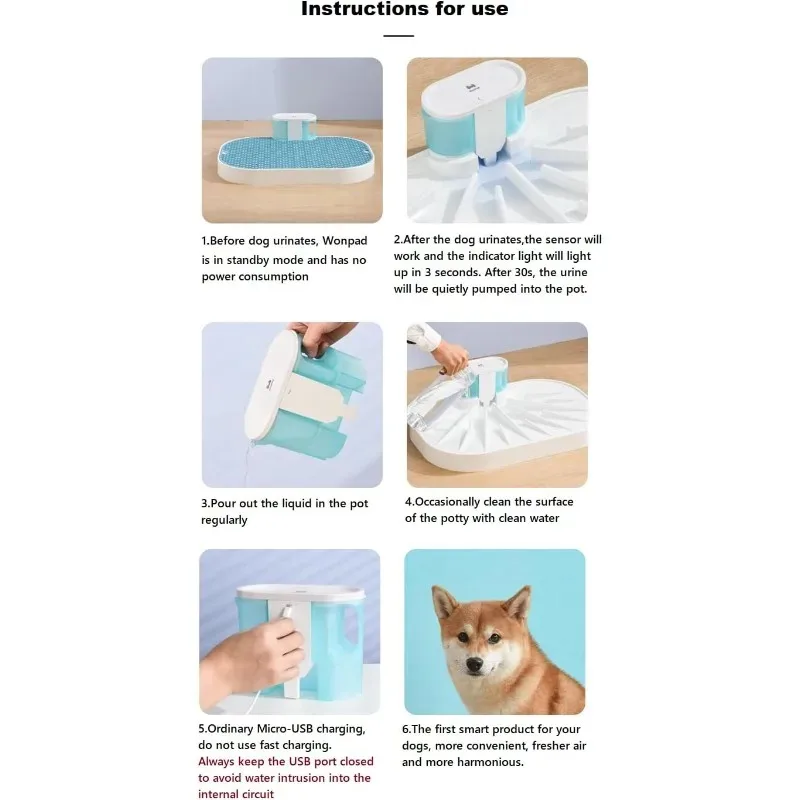 Instructions for use

1.Before dog urinates, Wonpad is in standby mode and has no power consumption

2.After the dog urinates,the sensor will work and the indicator light will light up in 3 seconds. After 30s, the urine will be quietly pumped into the pot.

3.Pour out the liquid in the pot regularly

4.Occasionally clean the surface of the potty with clean water

5.Ordinary Micro-USB charging, do not use fast charging. Always keep the USB port closed to avoid water intrusion into the internal circuit

6.The first smart product for your dogs, more convenient, fresher air and more harmonious.