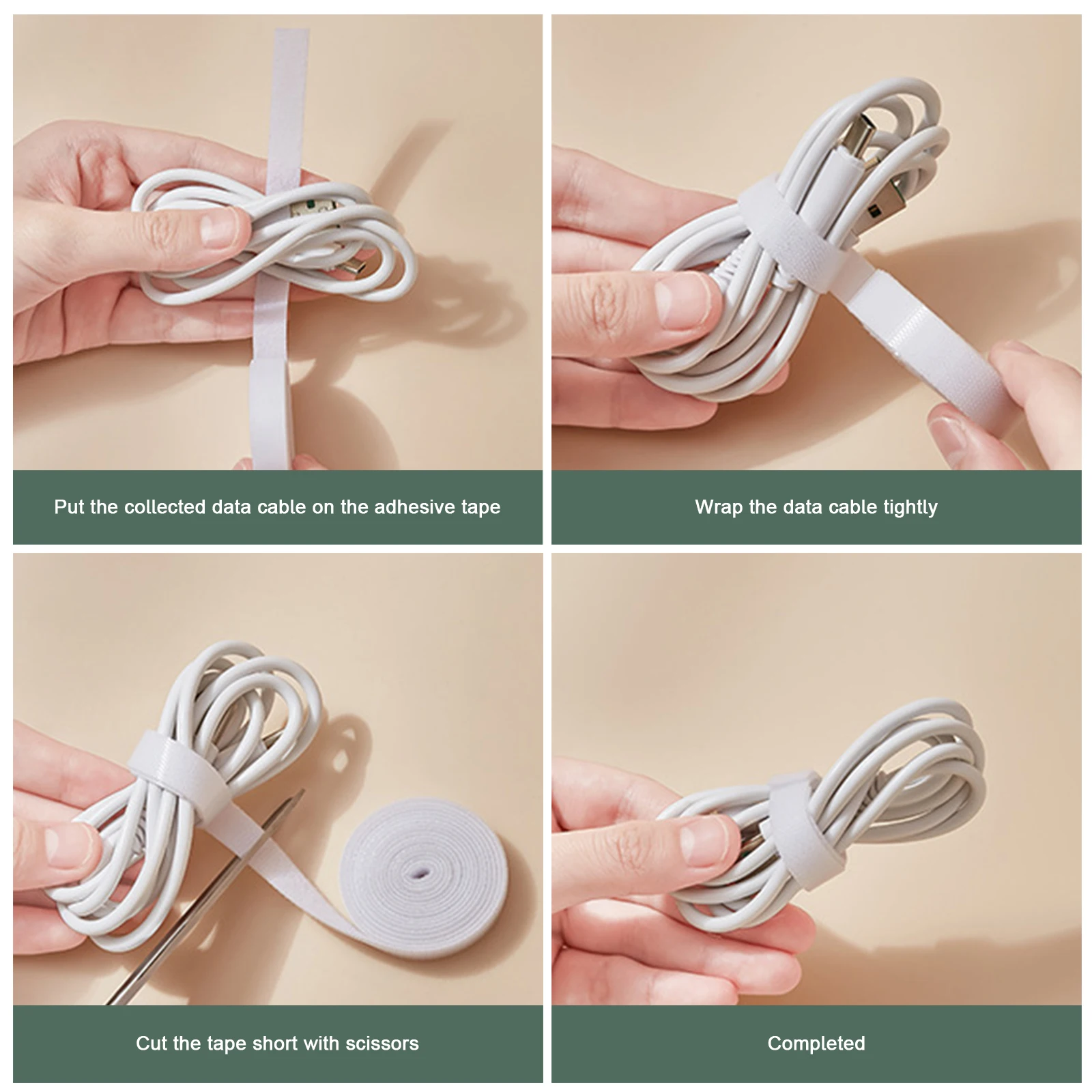 Put the collected data cable on the adhesive tape

Wrap the data cable tightly

Cut the tape short with scissors

Completed