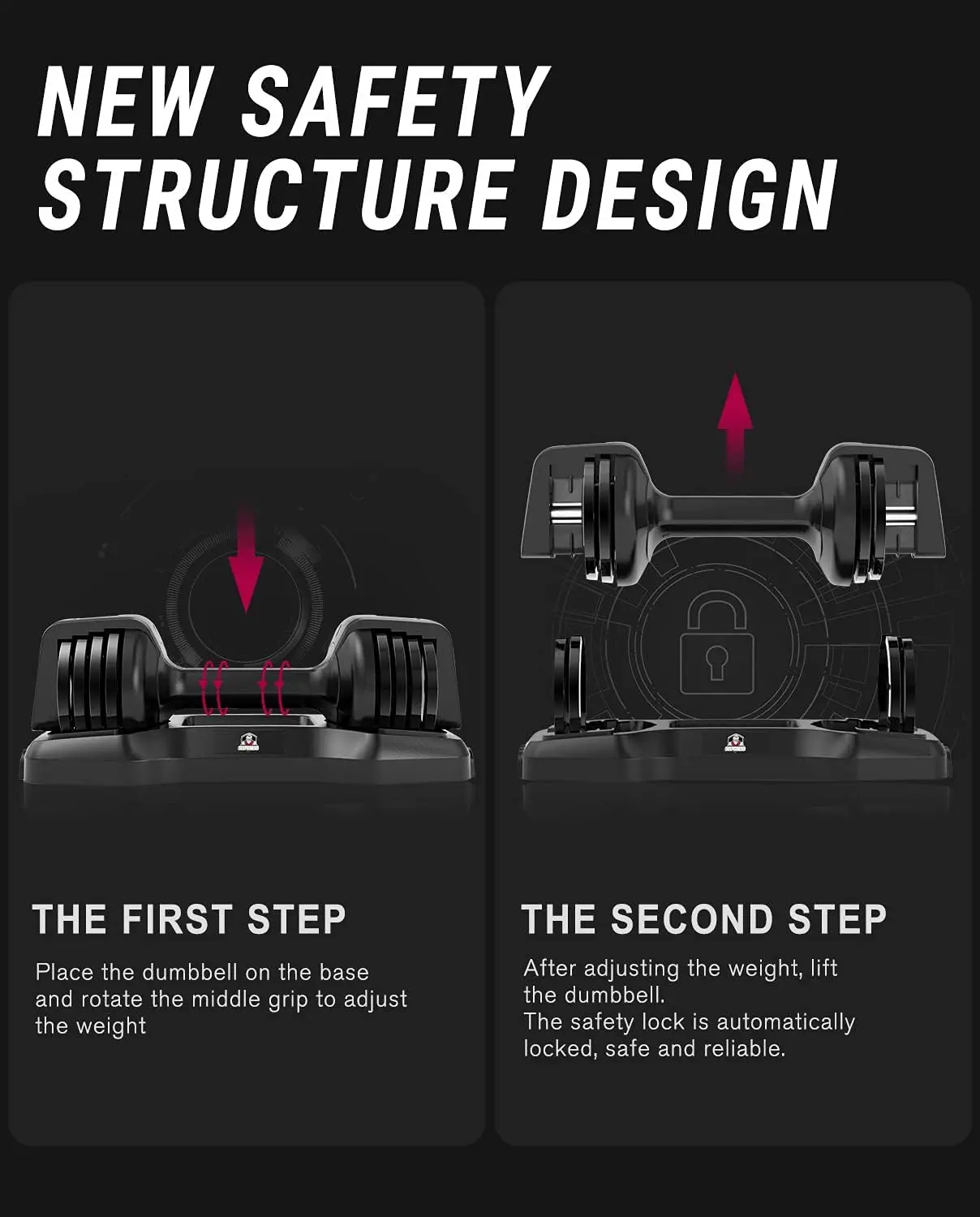 NEW SAFETY STRUCTURE DESIGN

THE FIRST STEP

Place the dumbbell on the base and rotate the middle grip to adjust the weight

THE SECOND STEP

After adjusting the weight, lift the dumbbell.
The safety lock is automatically locked, safe and reliable.