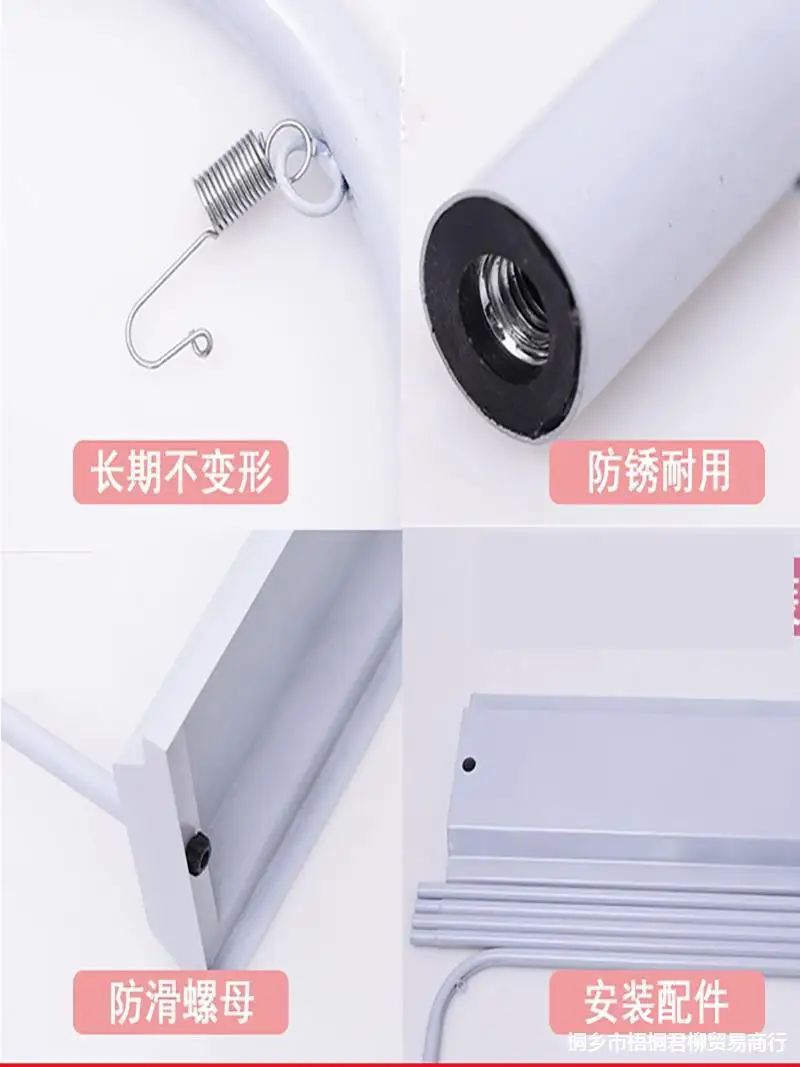 长期不变形

防锈耐用

防滑螺母

安装配件

桐乡市梧桐君梆贸易商行