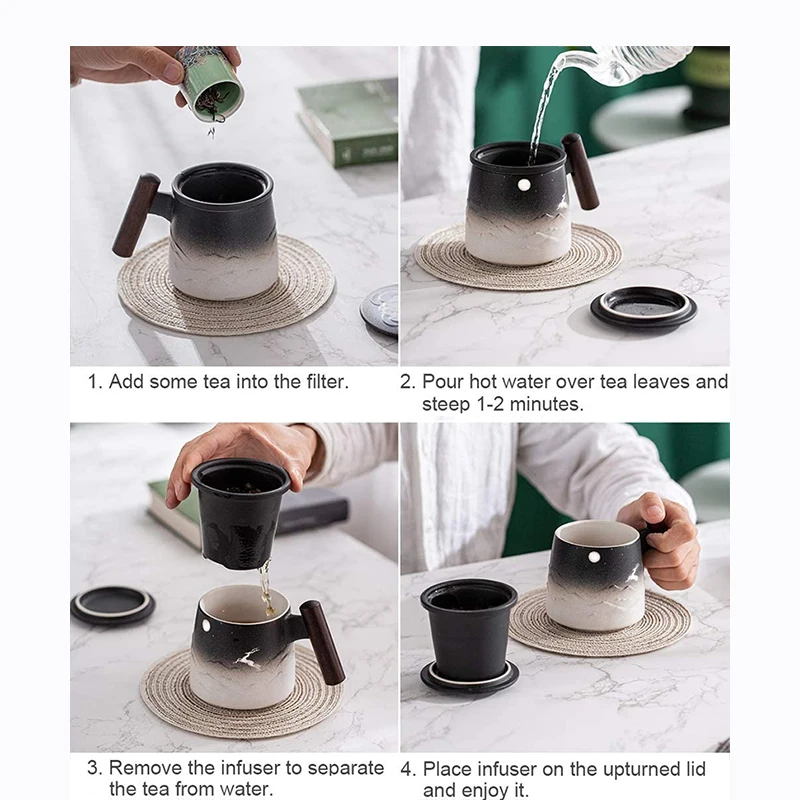 1. Add some tea into the filter.

2. Pour hot water over tea leaves and steep 1-2 minutes.

3. Remove the infuser to separate the tea from water.

4. Place infuser on the upturned lid and enjoy it.