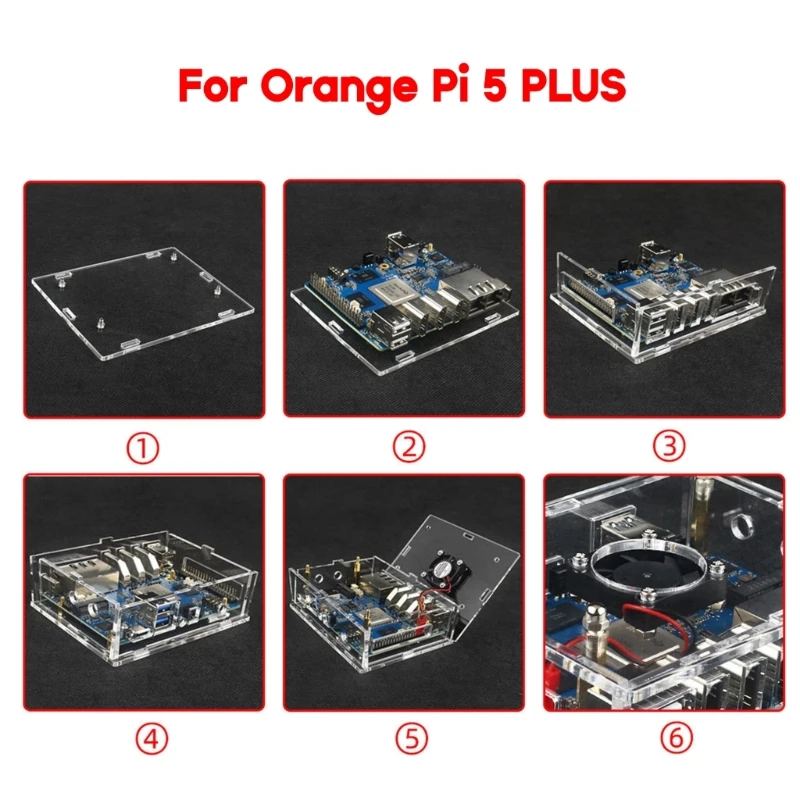 For Orange Pi 5 PLUS

①

②

③

④

⑤

⑥