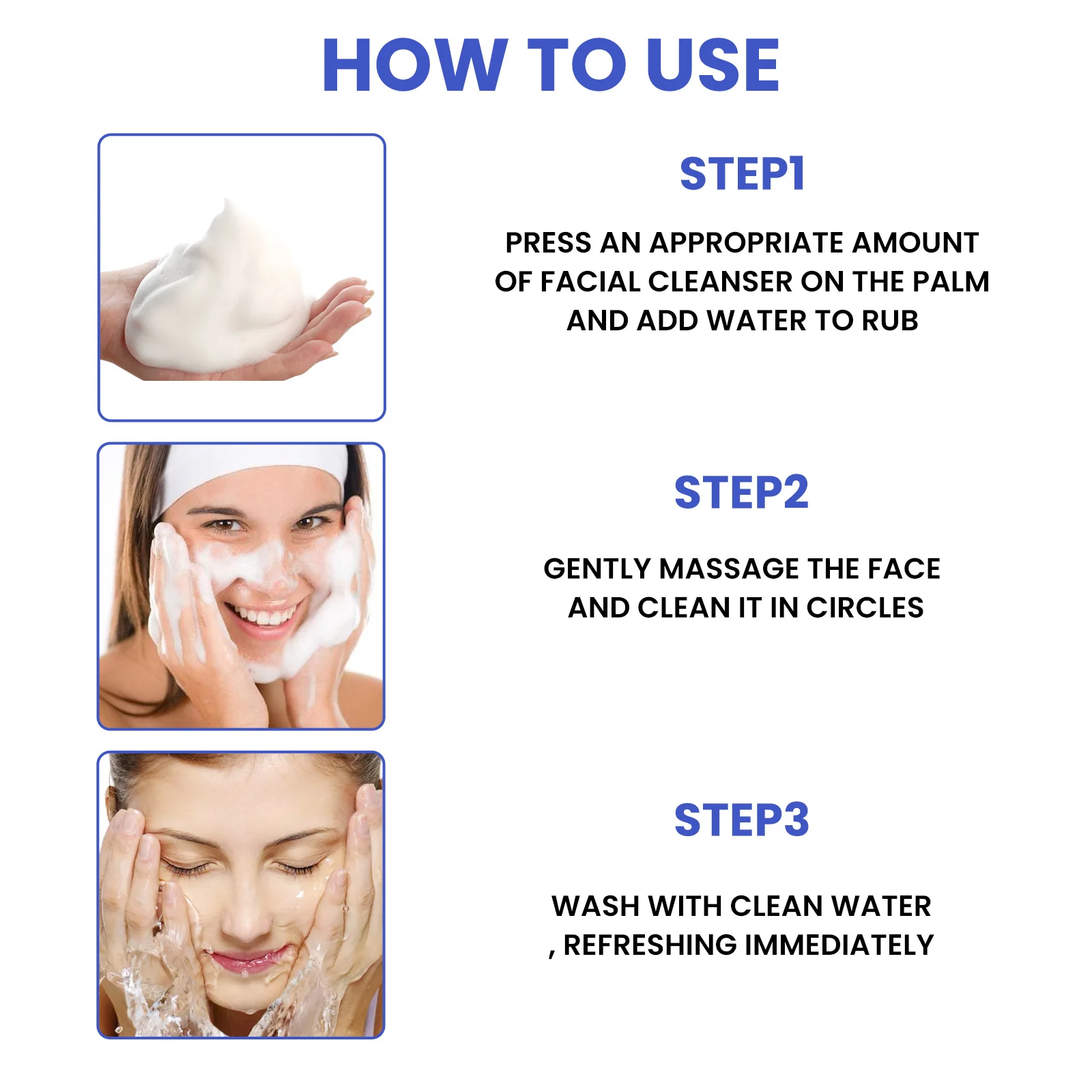 HOW TO USE

STEP1

PRESS AN APPROPRIATE AMOUNT OF FACIAL CLEANSER ON THE PALM AND ADD WATER TO RUB

STEP2

GENTLY MASSAGE THE FACE AND CLEAN IT IN CIRCLES

STEP3

WASH WITH CLEAN WATER , REFRESHING IMMEDIATELY