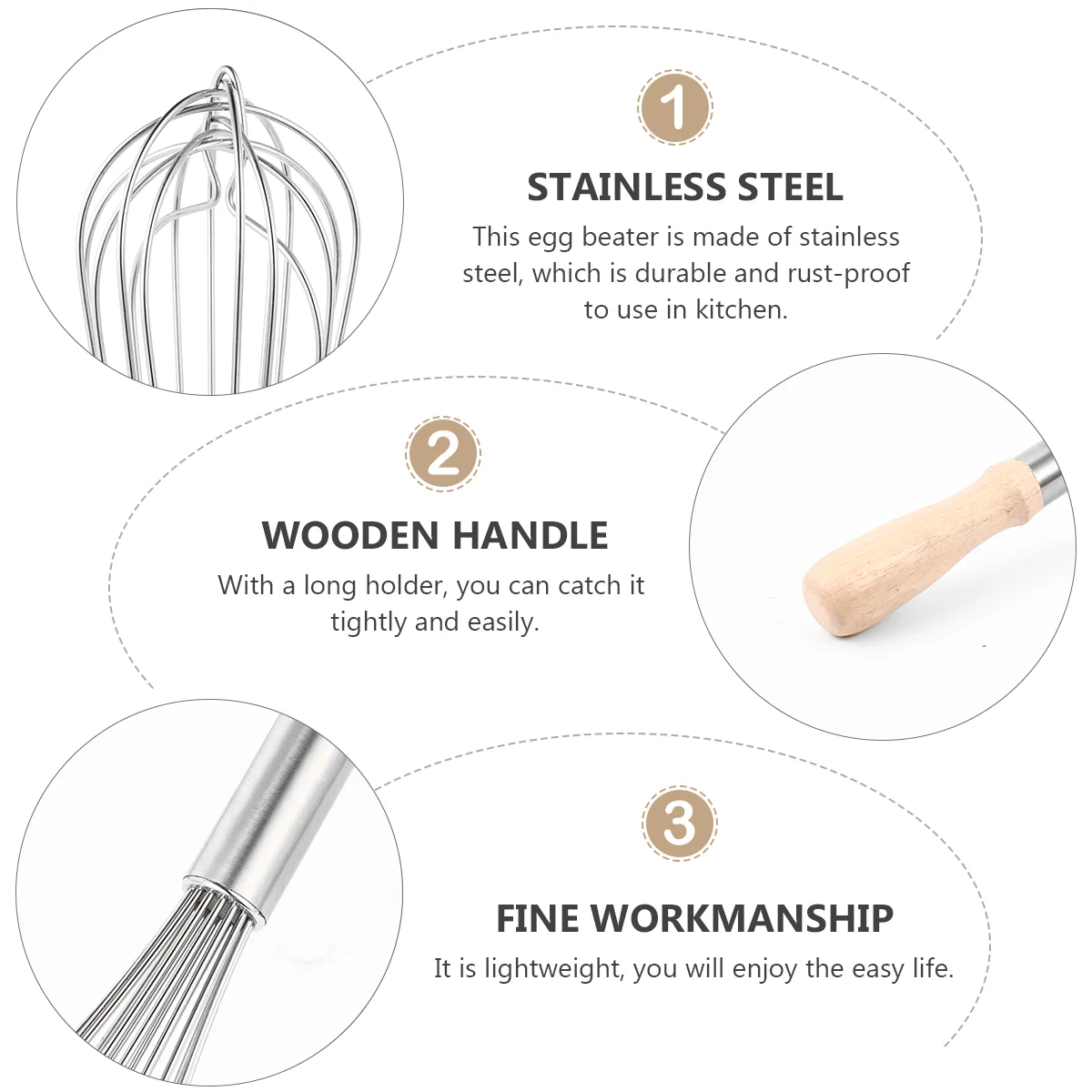 1

STAINLESS STEEL

This egg beater is made of stainless steel, which is durable and rust-proof to use in kitchen.

2

WOODEN HANDLE

With a long holder, you can catch it tightly and easily.

3

FINE WORKMANSHIP

It is lightweight, you will enjoy the easy life.