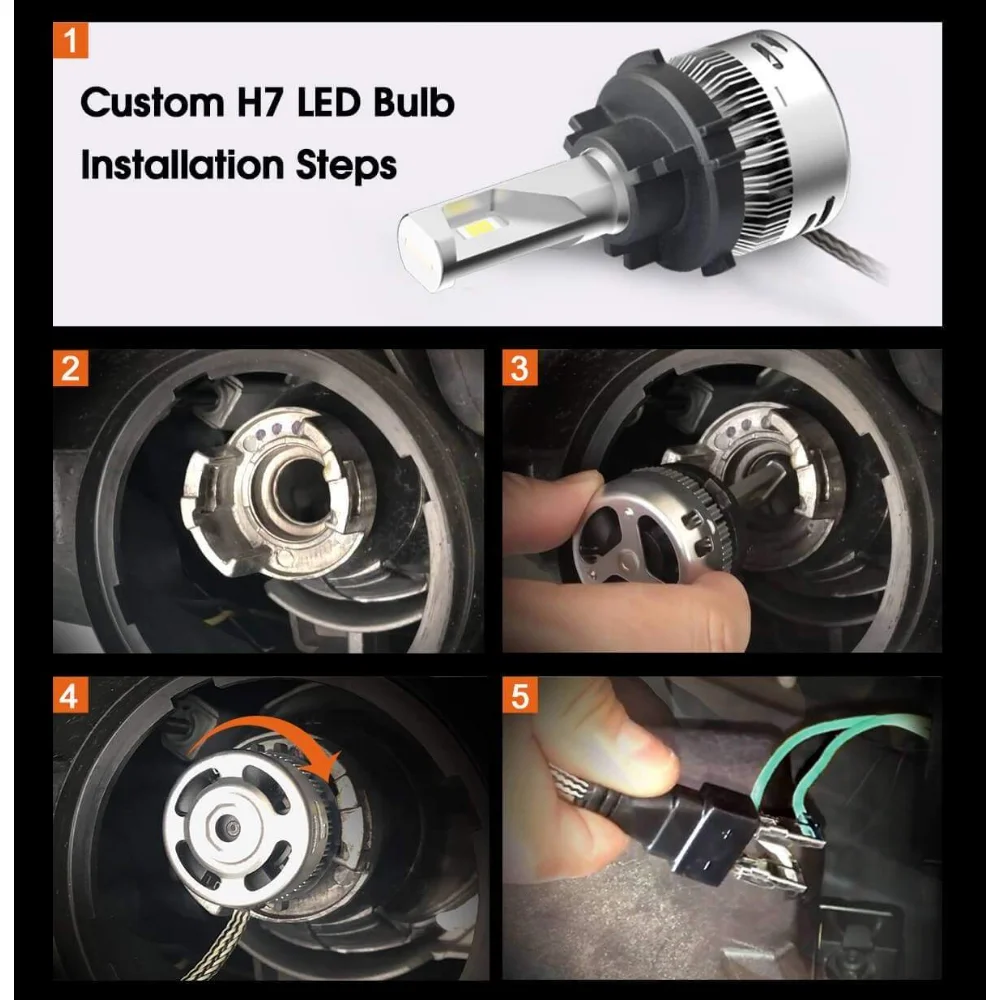 1

Custom H7 LED Bulb Installation Steps

2

3

4

5