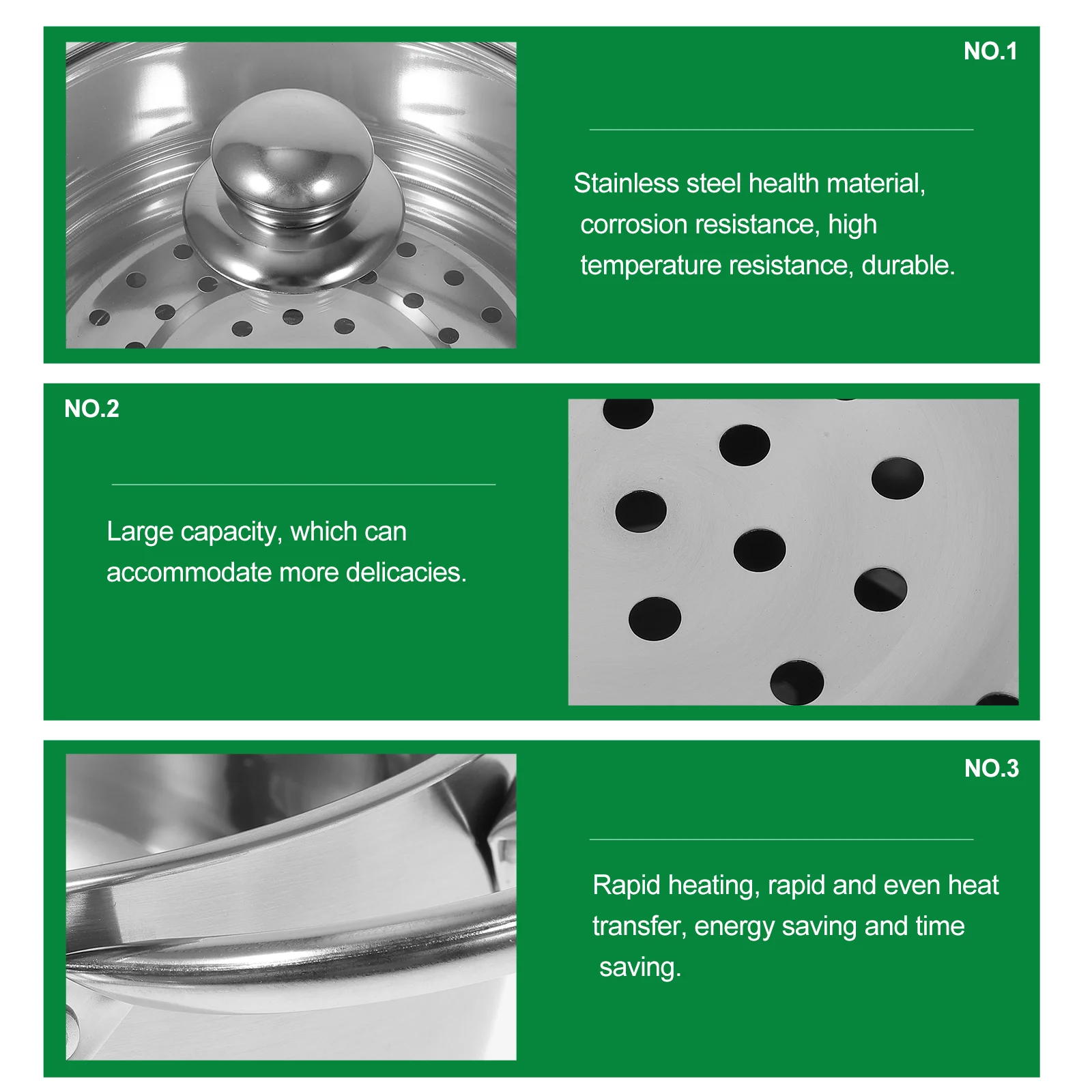 NO.1

Stainless steel health material, corrosion resistance, high temperature resistance, durable.

NO.2

Large capacity, which can accommodate more delicacies.

NO.3

Rapid heating, rapid and even heat transfer, energy saving and time saving.