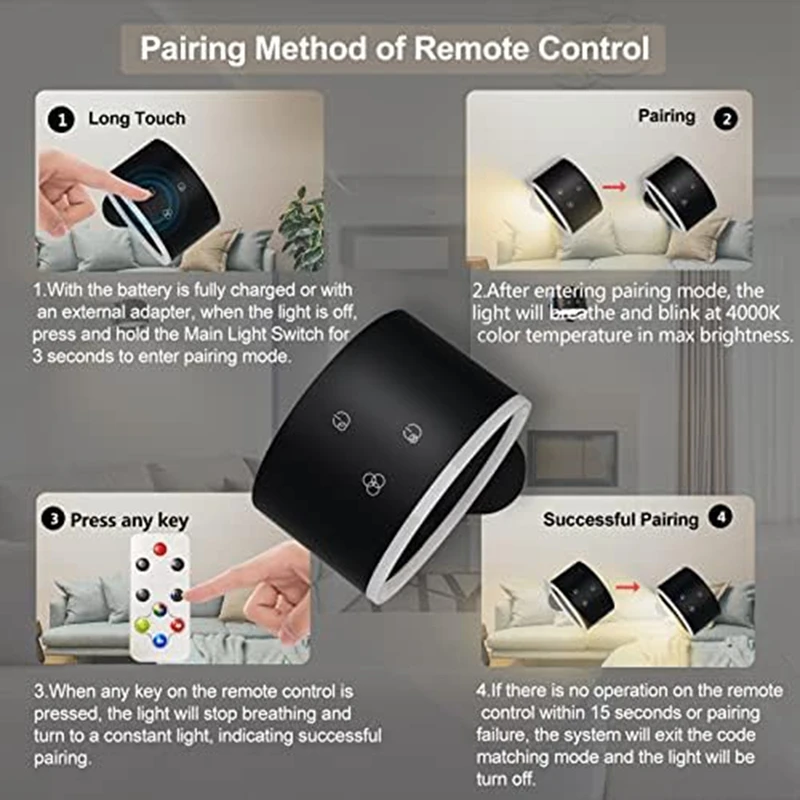 Pairing Method of Remote Control

1 Long Touch

1.With the battery is fully charged or with an external adapter, when the light is off, press and hold the Main Light Switch for 3 seconds to enter pairing mode.

Pairing 2

2.After entering pairing mode, the light will breathe and blink at 4000K color temperature in max brightness.

3 Press any key

3.When any key on the remote control is pressed, the light will stop breathing and turn to a constant light, indicating successful pairing.

Successful Pairing 4

4.If there is no operation on the remote control within 15 seconds or pairing failure, the system will exit the code matching mode and the light will be turn off.