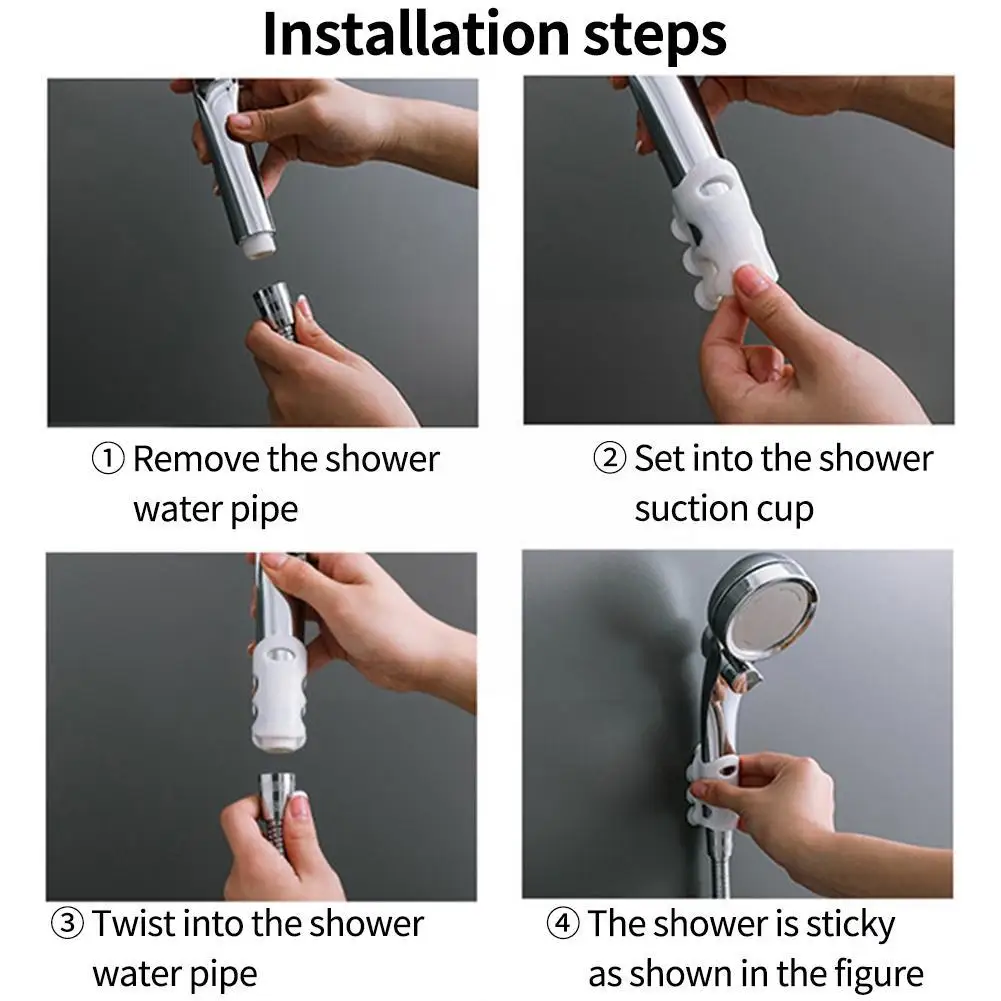 Installation steps

① Remove the shower water pipe

② Set into the shower suction cup

③ Twist into the shower water pipe

④ The shower is sticky as shown in the figure