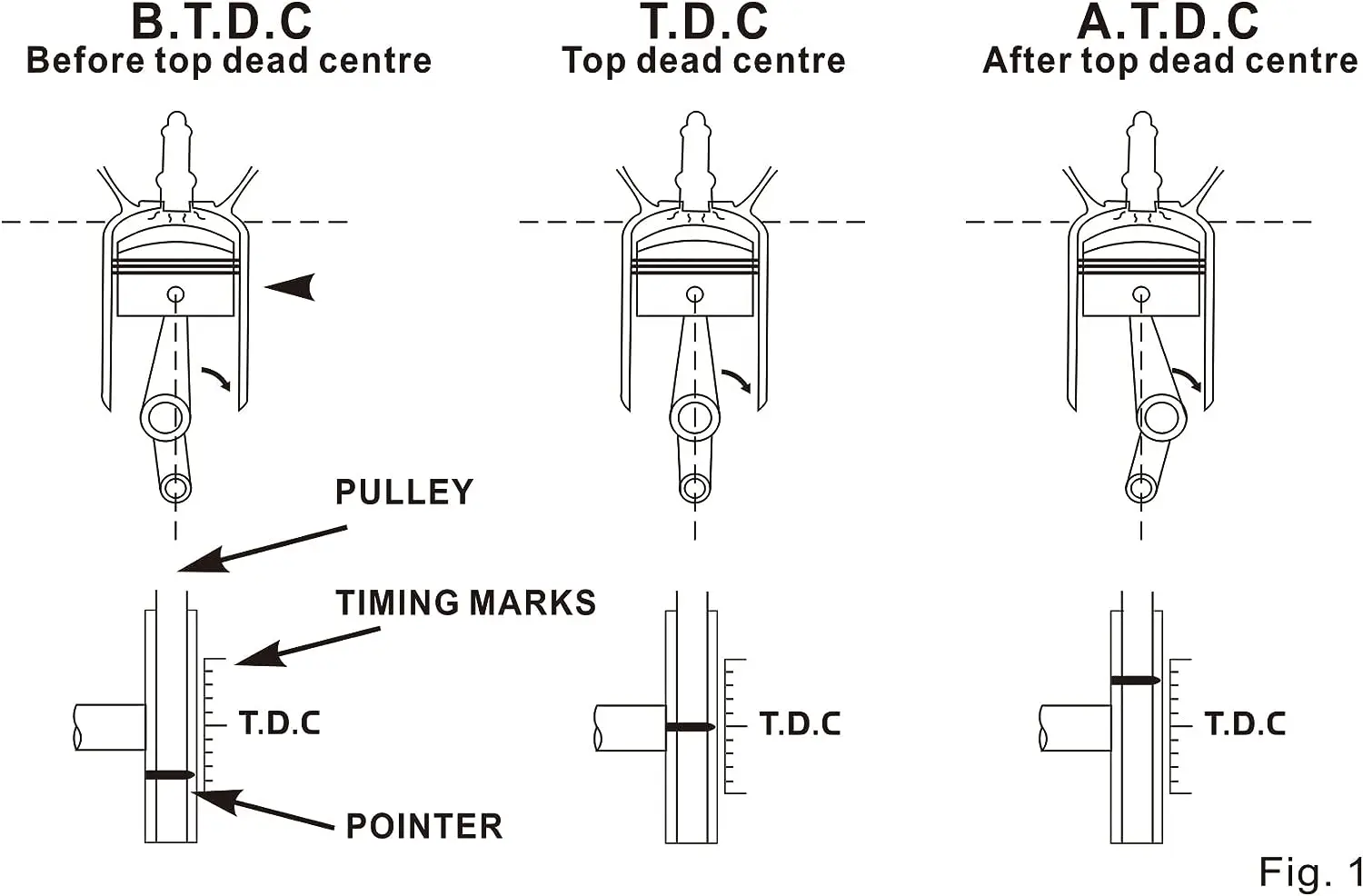 B.T.D.C
Before top dead centre

T.D.C
Top dead centre

A.T.D.C
After top dead centre

PULLEY

TIMING MARKS

T.D.C

POINTER

T.D.C

T.D.C

Fig. 1