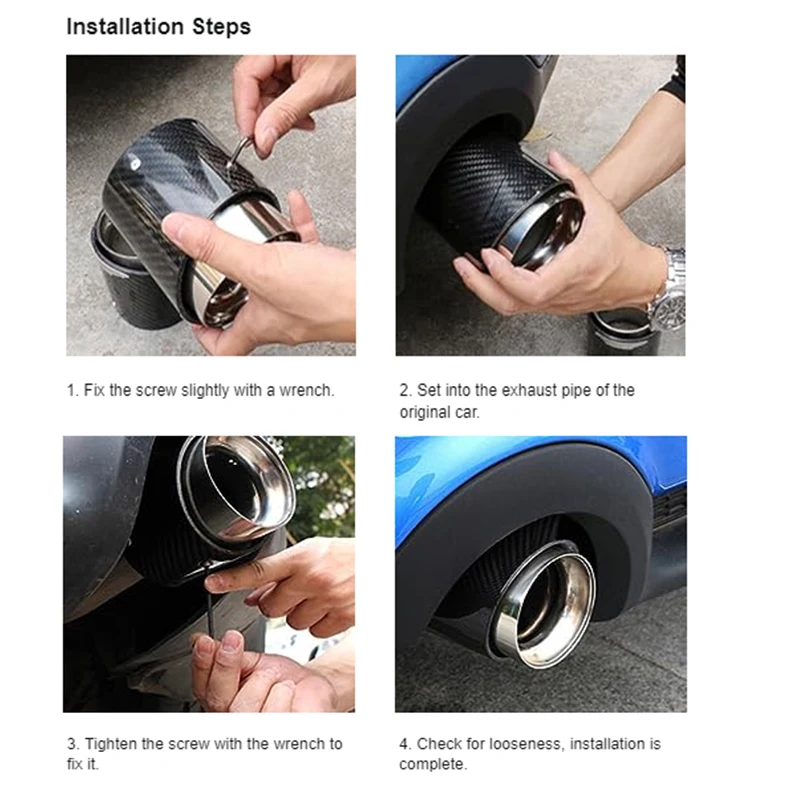 Installation Steps

1. Fix the screw slightly with a wrench.

2. Set into the exhaust pipe of the original car.

3. Tighten the screw with the wrench to fix it.

4. Check for looseness, installation is complete.