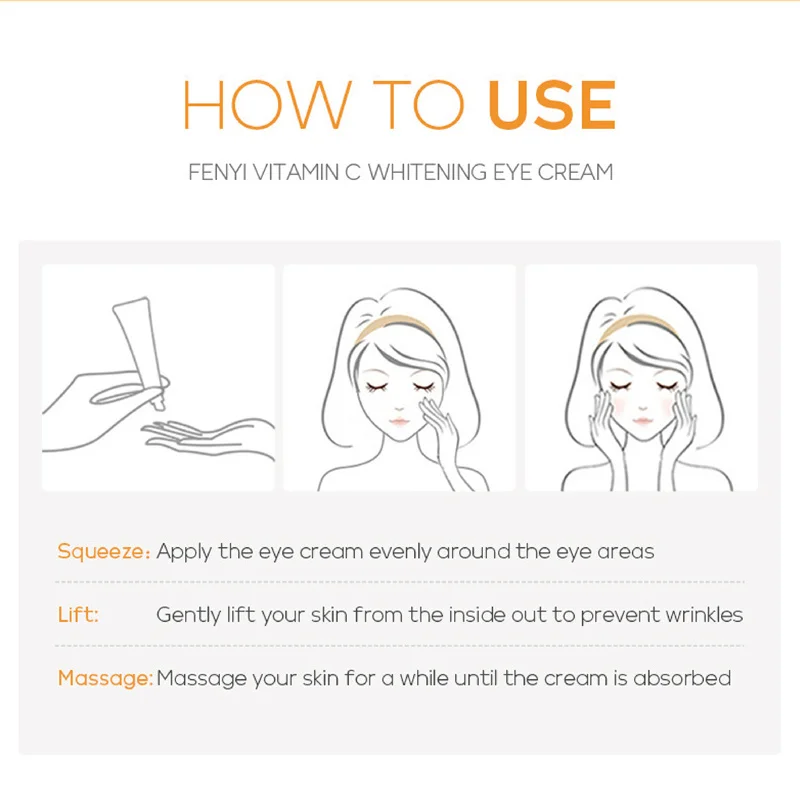 HOW TO USE

FENYI VITAMIN C WHITENING EYE CREAM

Squeeze: Apply the eye cream evenly around the eye areas

Lift: Gently lift your skin from the inside out to prevent wrinkles

Massage: Massage your skin for a while until the cream is absorbed