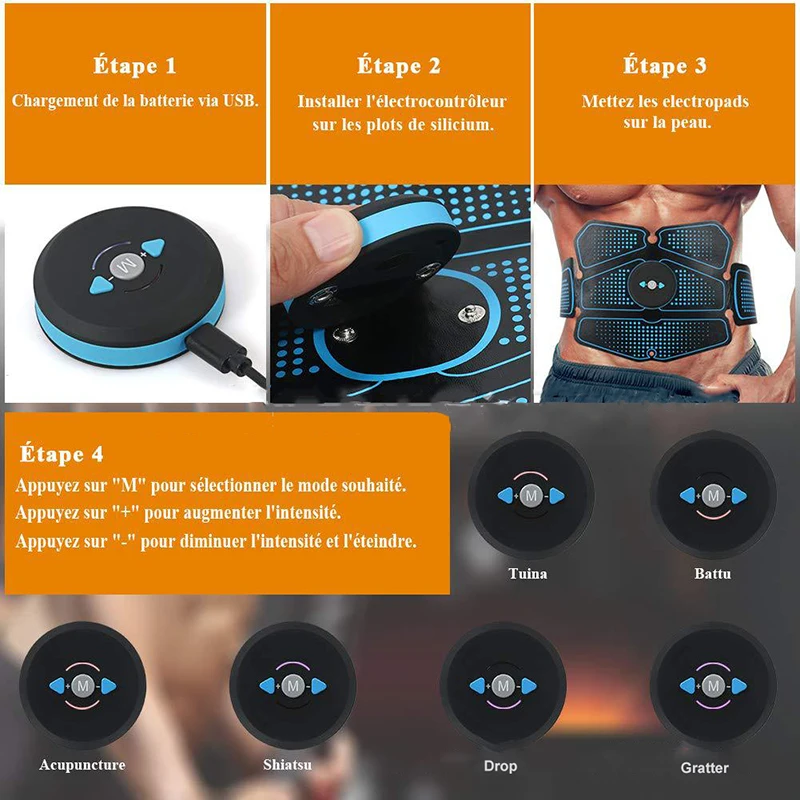 Étape 1
Chargement de la batterie via USB.

Étape 2
Installer l'électrocontrôleur sur les plots de silicium.

Étape 3
Mettez les electropads sur la peau.

M

Étape 4
Appuyez sur "M" pour sélectionner le mode souhaité.
Appuyez sur "+" pour augmenter l'intensité.
Appuyez sur "-" pour diminuer l'intensité et l'éteindre.

M
Tuina

M
Battu

M
Acupuncture

M
Shiatsu

M
Drop

M
Gratter