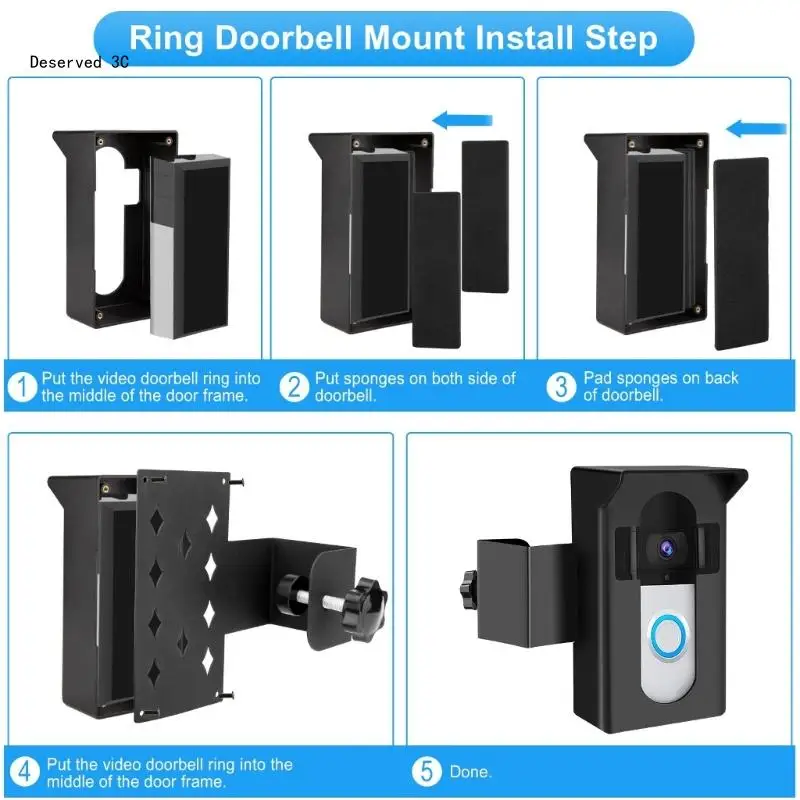 Ring Doorbell Mount Install Step

Deserved 3C

1 Put the video doorbell ring into the middle of the door frame.

2 Put sponges on both side of doorbell.

3 Pad sponges on back of doorbell.

4 Put the video doorbell ring into the middle of the door frame.

5 Done.