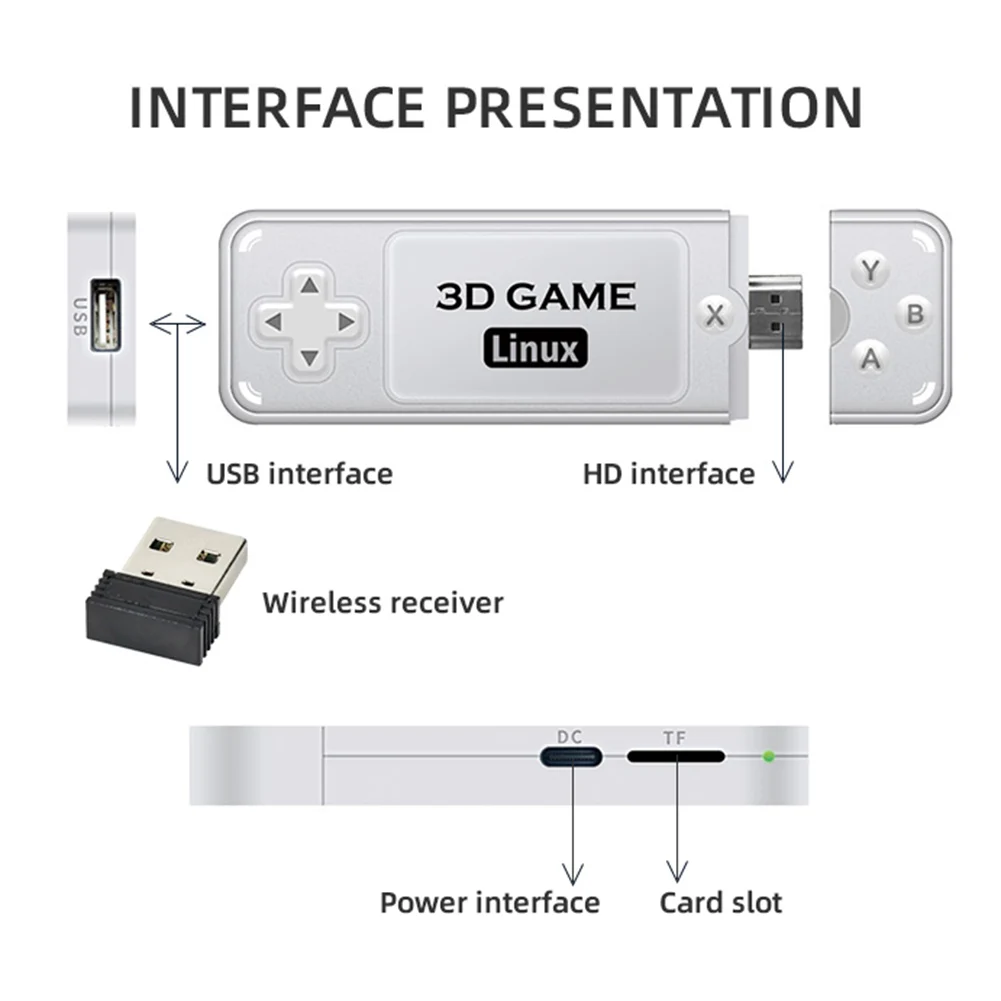 INTERFACE PRESENTATION

USB

3D GAME
Linux

X

Y
B
A

USB interface

HD interface

Wireless receiver

DC
TF

Power interface
Card slot