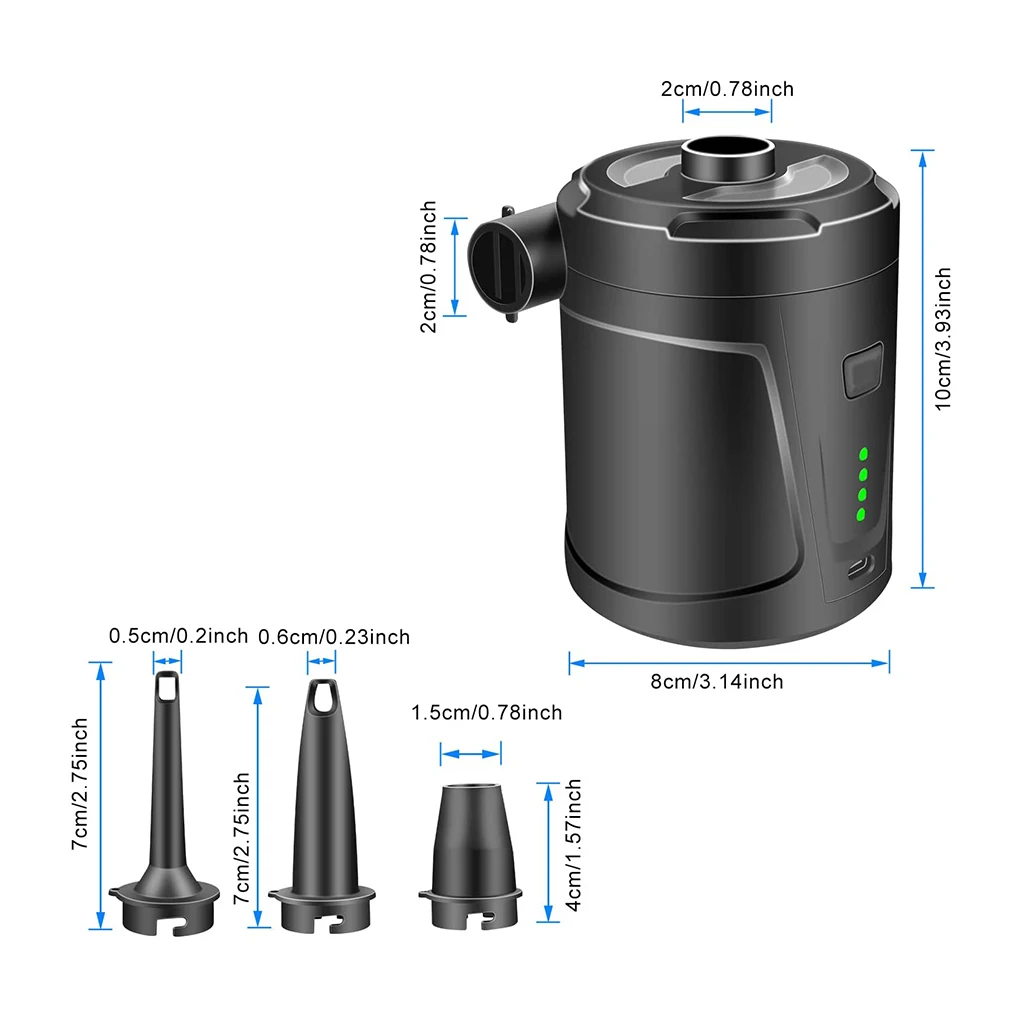 2cm/0.78inch

2cm/0.78inch

10cm/3.93inch

8cm/3.14inch

0.5cm/0.2inch

0.6cm/0.23inch

1.5cm/0.78inch

7cm/2.75inch

7cm/2.75inch

4cm/1.57inch