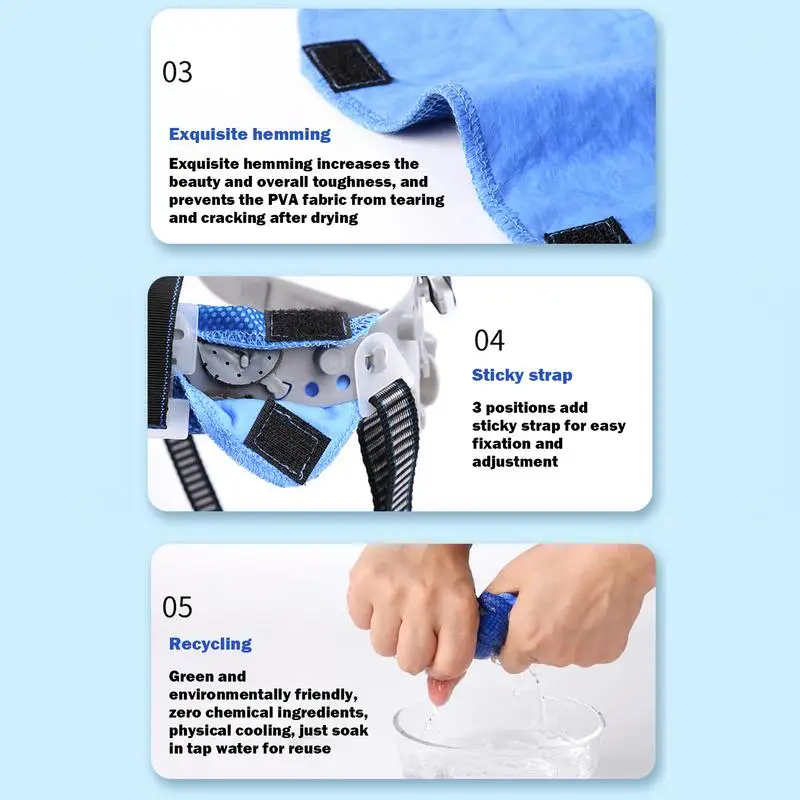 03

Exquisite hemming

Exquisite hemming increases the beauty and overall toughness, and prevents the PVA fabric from tearing and cracking after drying

04

Sticky strap

3 positions add sticky strap for easy fixation and adjustment

05

Recycling

Green and environmentally friendly, zero chemical ingredients, physical cooling, just soak in tap water for reuse