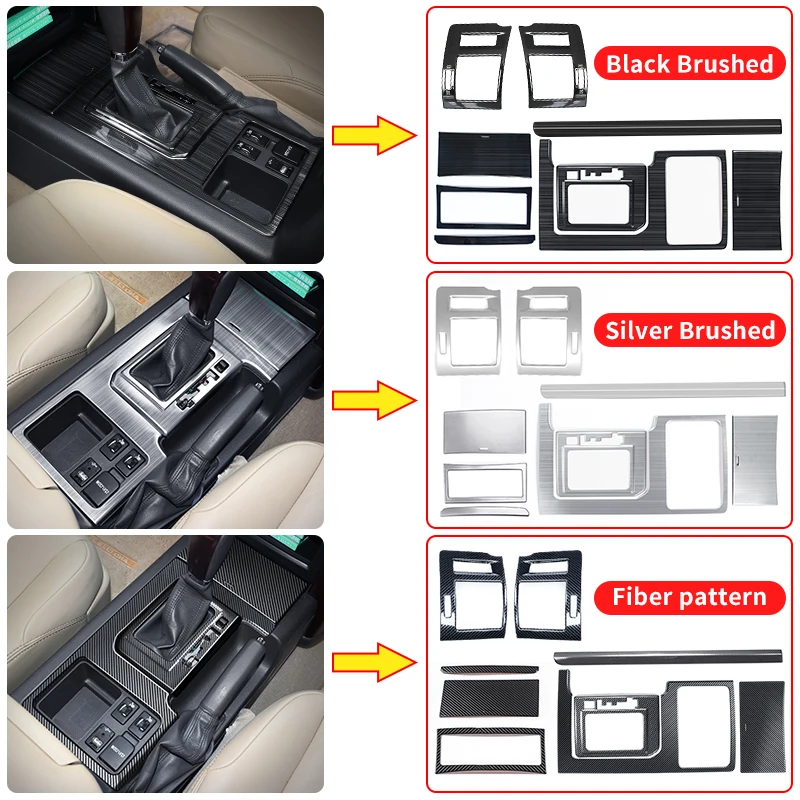 Black Brushed

Silver Brushed

Fiber pattern