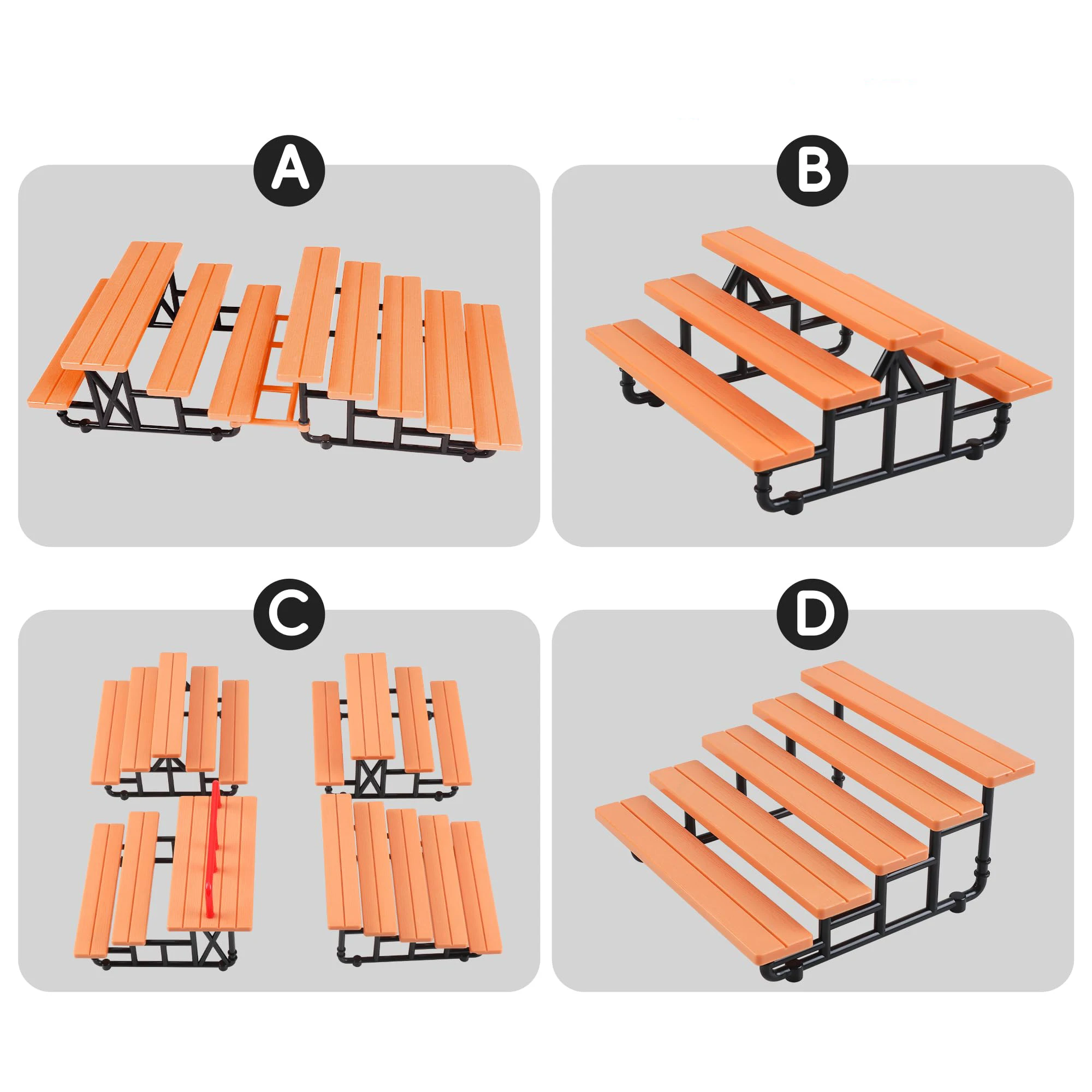 A

B

C

D