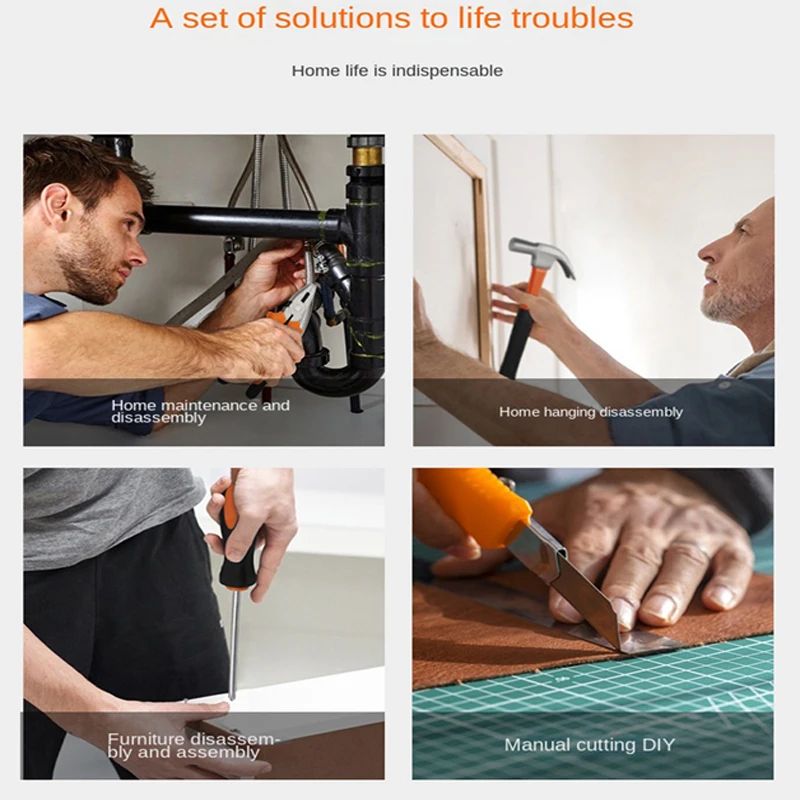 A set of solutions to life troubles

Home life is indispensable

Home maintenance and disassembly

Home hanging disassembly

Furniture disassembly and assembly

Manual cutting DIY