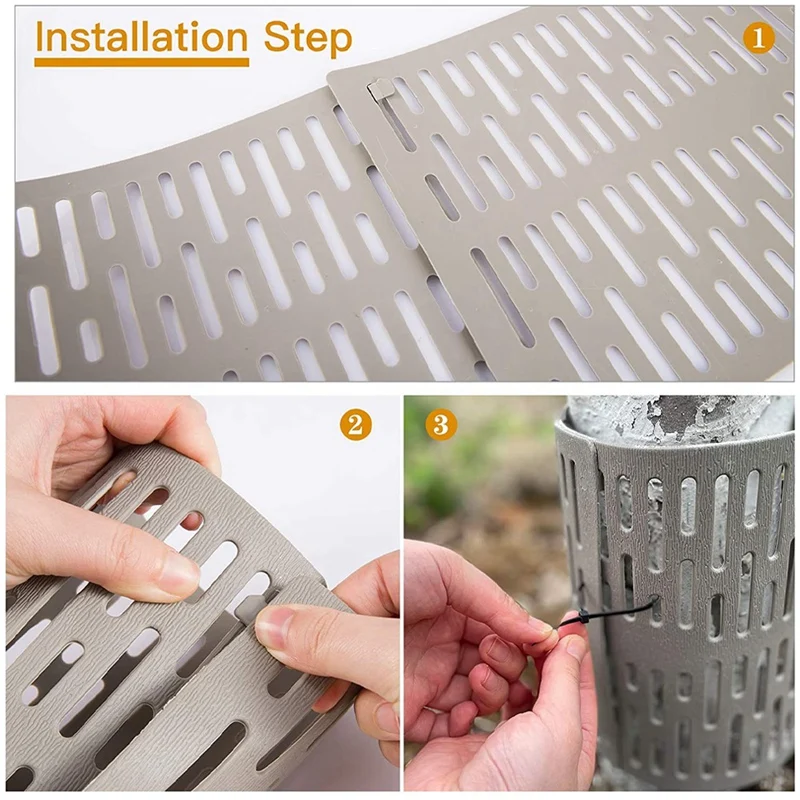 Installation Step

1

2

3