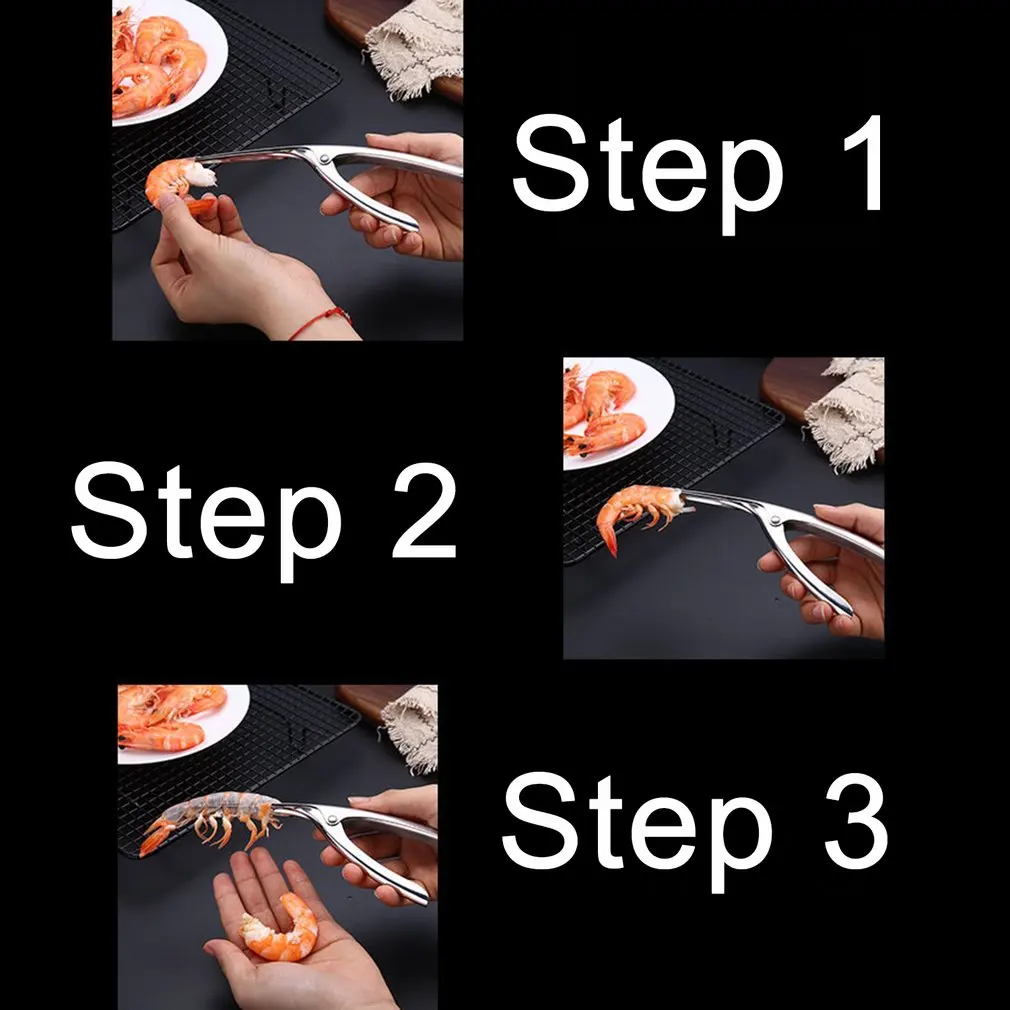 Step 1

Step 2

Step 3